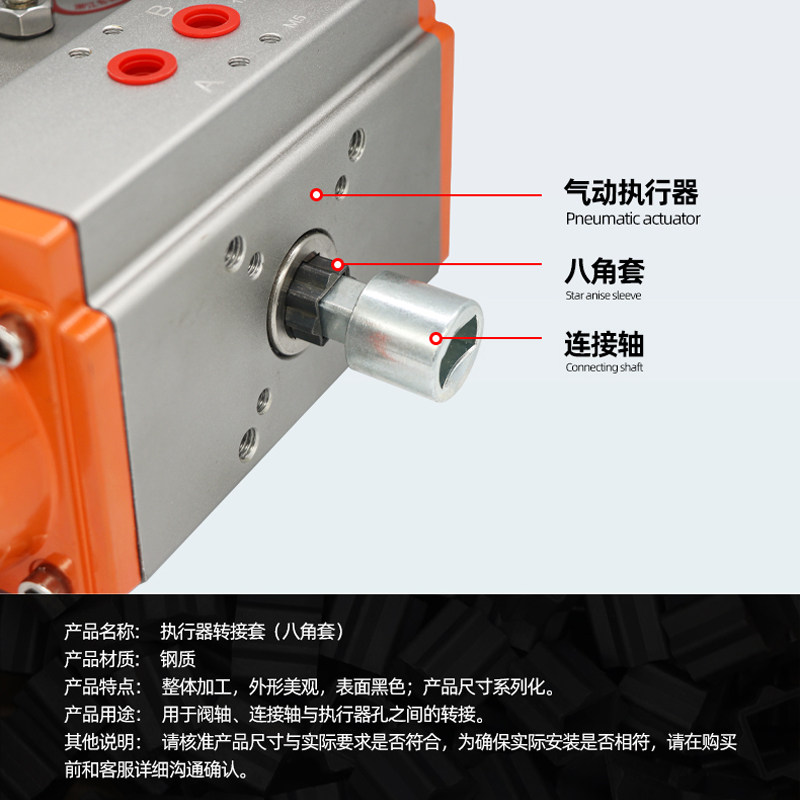 B
A
M5

气动执行器
Pneumatic actuator

八角套
Star anise sleeve

连接轴
Connecting shaft

产品名称： 执行器转接套（八角套）
产品材质： 钢质
产品特点： 整体加工，外形美观，表面黑色；产品尺寸系列化。
产品用途： 用于阀轴、连接轴与执行器孔之间的转接。
其他说明： 请核准产品尺寸与实际要求是否符合，为确保实际安装是否相符，请在购买前和客服详细沟通确认。