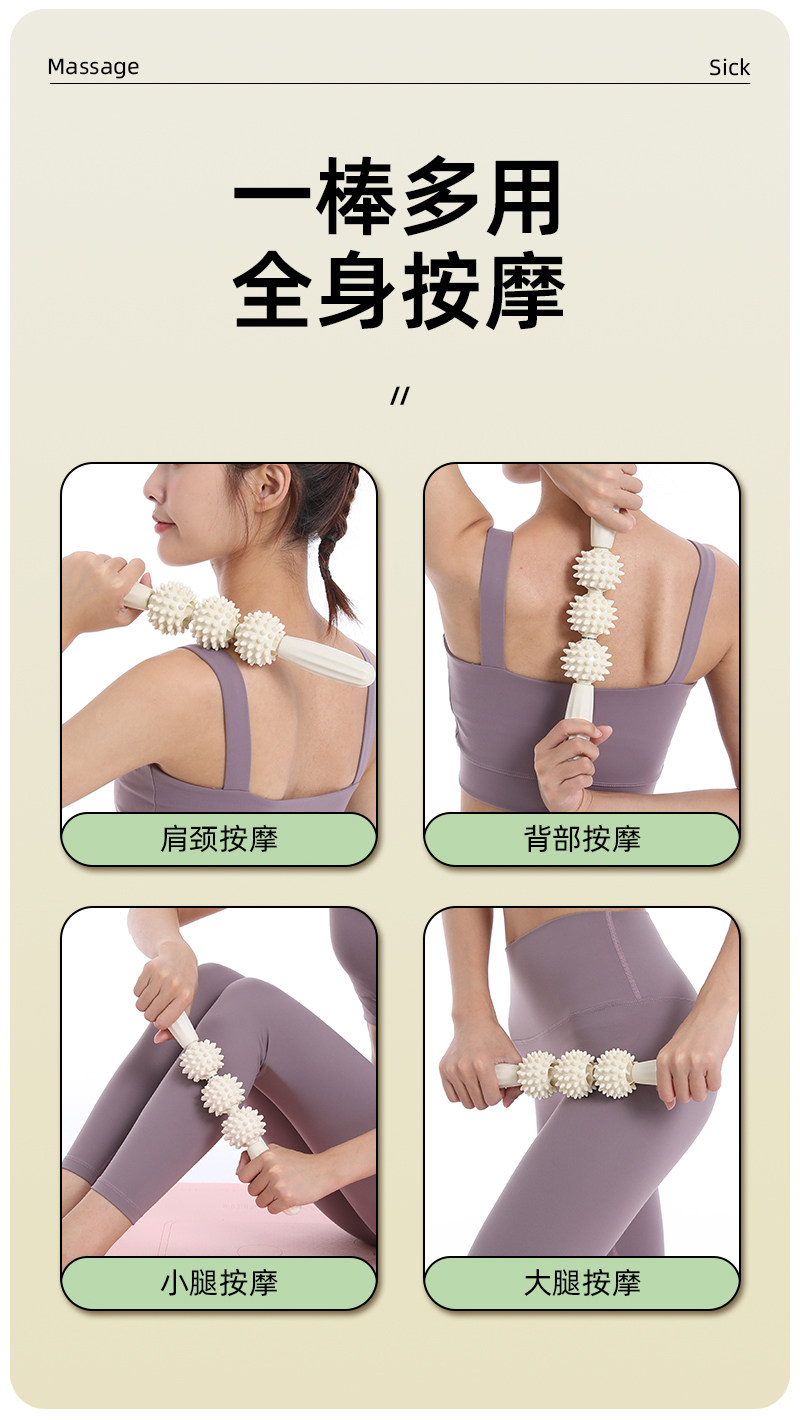 Massage

Sick

一棒多用
全身按摩

//

肩颈按摩

背部按摩

小腿按摩

大腿按摩