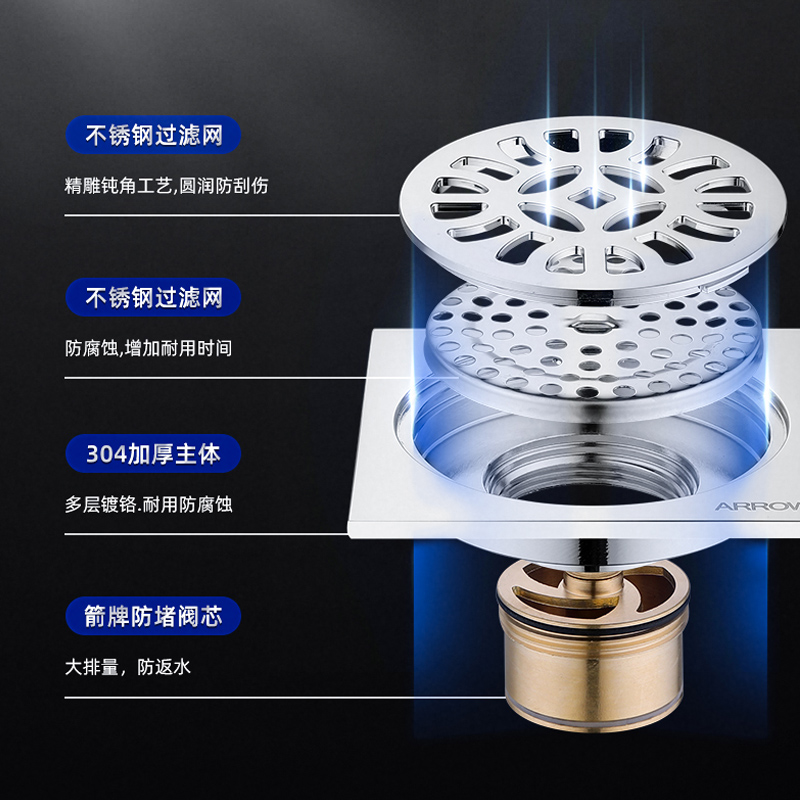 不锈钢过滤网

精雕钝角工艺,圆润防刮伤

不锈钢过滤网

防腐蚀,增加耐用时间

304加厚主体

多层镀铬.耐用防腐蚀

箭牌防堵阀芯

大排量，防返水

ARROW