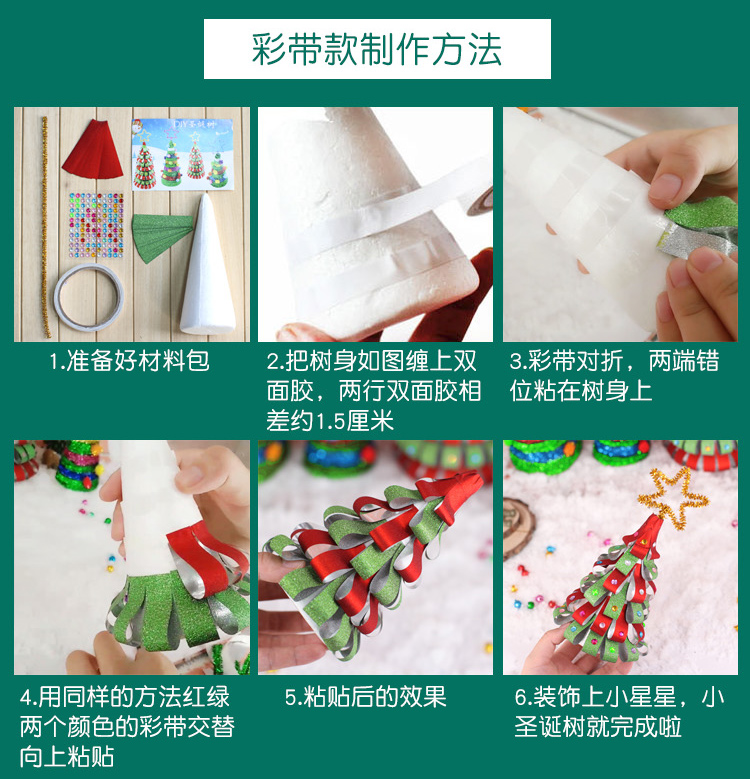 彩带款制作方法

1.准备好材料包

2.把树身如图缠上双面胶，两行双面胶相差约1.5厘米

3.彩带对折，两端错位粘在树身上

4.用同样的方法红绿两个颜色的彩带交替向上粘贴

5.粘贴后的效果

6.装饰上小星星，小圣诞树就完成啦