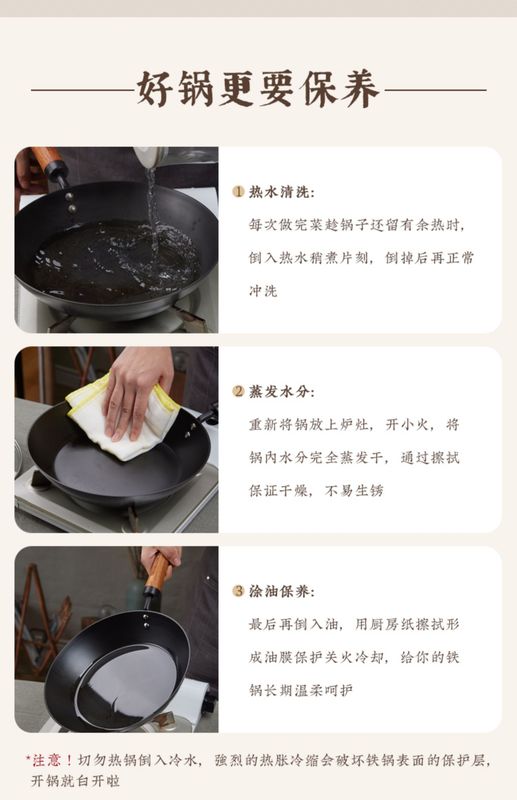 好锅更要保养

1 热水清洗：
每次做完菜趁锅子还留有余热时，倒入热水稍煮片刻，倒掉后再正常冲洗

2 蒸发水分：
重新将锅放上炉灶，开小火，将锅内水分完全蒸发干，通过擦拭保证干燥，不易生锈

3 涂油保养：
最后再倒入油，用厨房纸擦拭形成油膜保护关火冷却，给你的铁锅长期温柔呵护

*注意！切勿热锅倒入冷水，强烈的热胀冷缩会破坏铁锅表面的保护层，开锅就白开啦