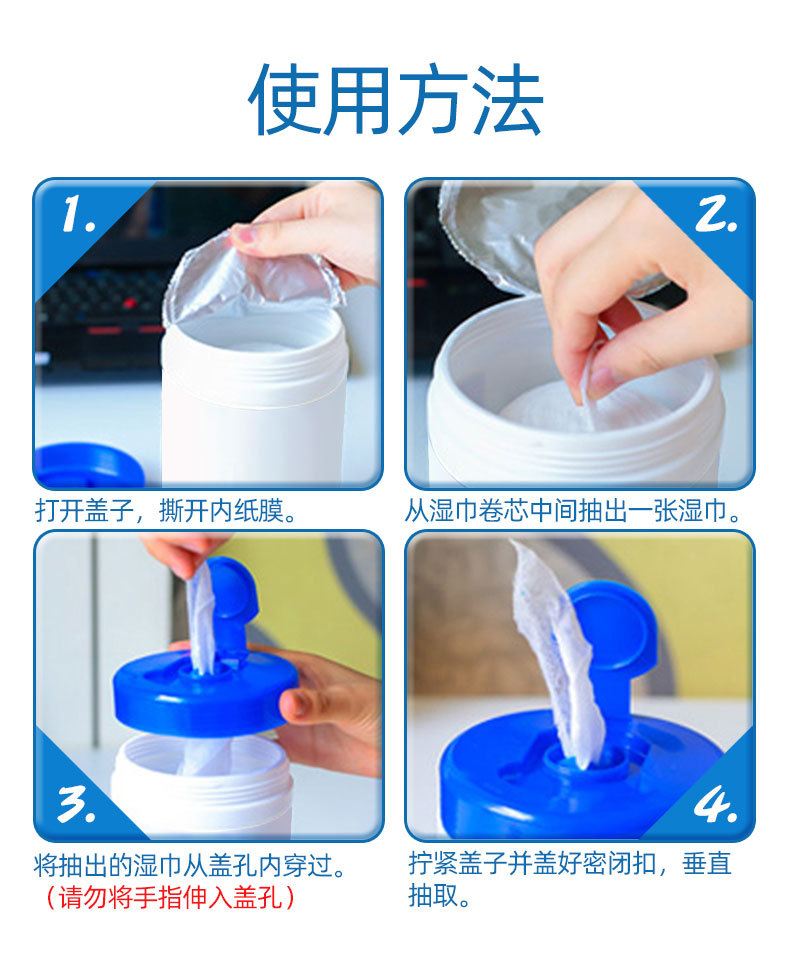 使用方法

1.

打开盖子，撕开内纸膜。

2.

从湿巾卷芯中间抽出一张湿巾。

3.

将抽出的湿巾从盖孔内穿过。
（请勿将手指伸入盖孔）

4.

拧紧盖子并盖好密闭扣，垂直抽取。