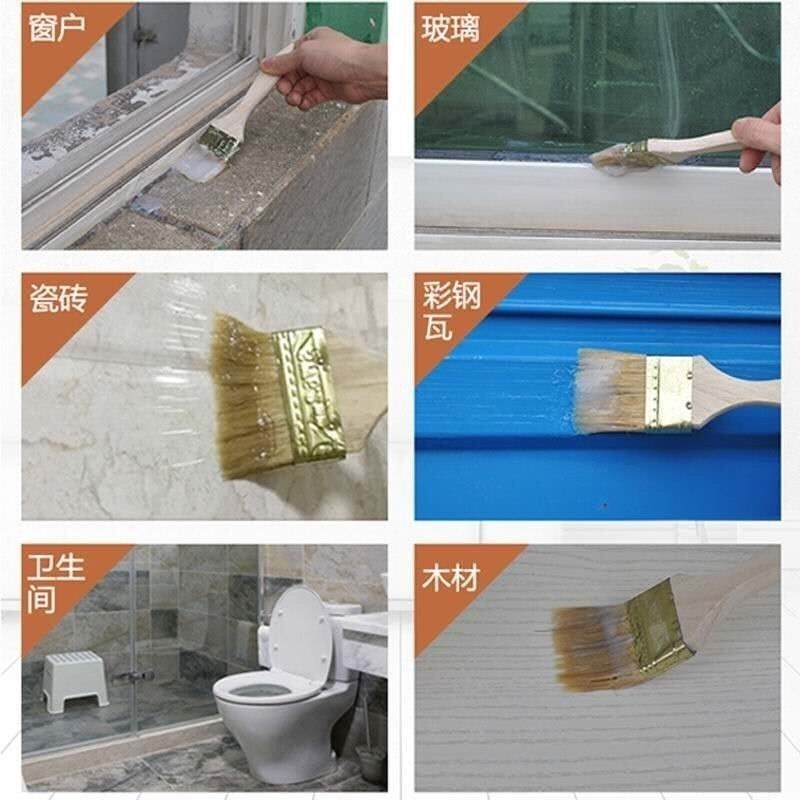 窗户

玻璃

瓷砖

彩钢瓦

卫生间

木材