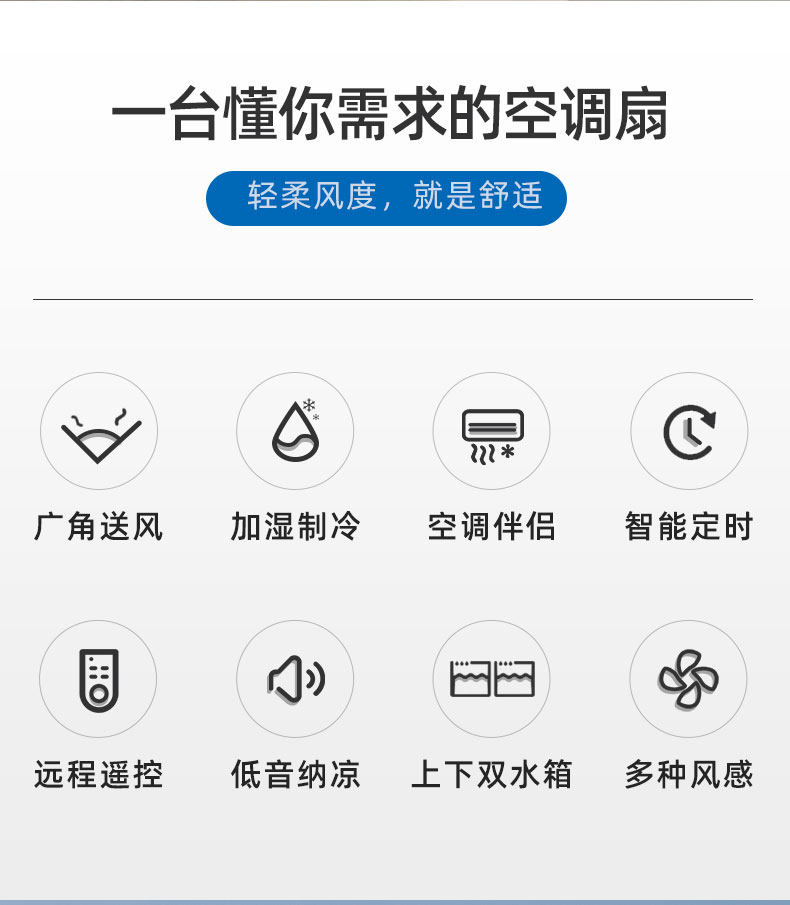 一台懂你需求的空调扇

轻柔风度，就是舒适

广角送风

加湿制冷

空调伴侣

智能定时

远程遥控

低音纳凉

上下双水箱

多种风感