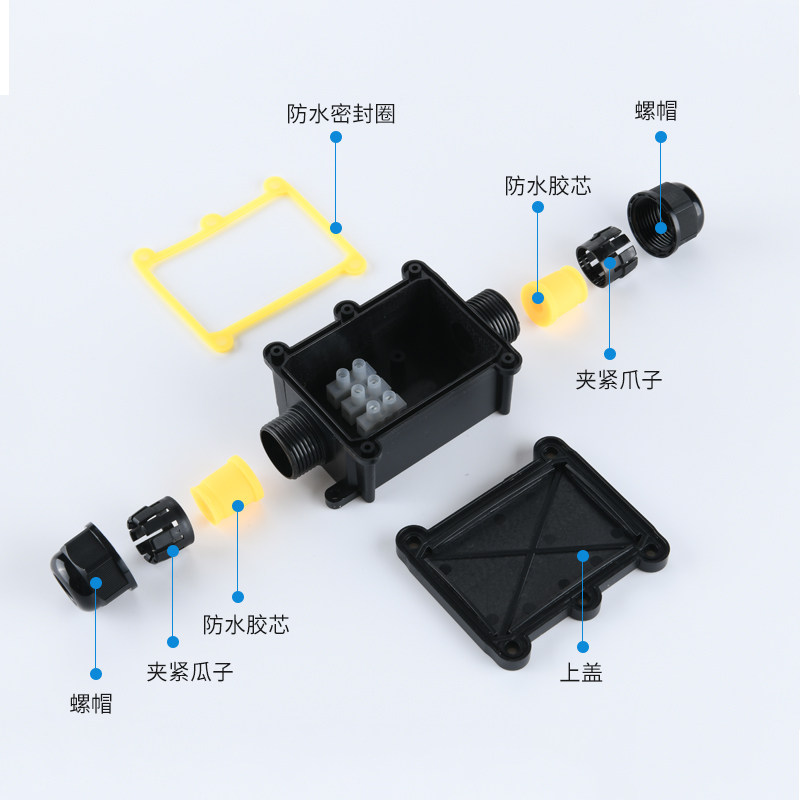 防水密封圈

螺帽

防水胶芯

夹紧爪子

防水胶芯

夹紧爪子

螺帽

上盖