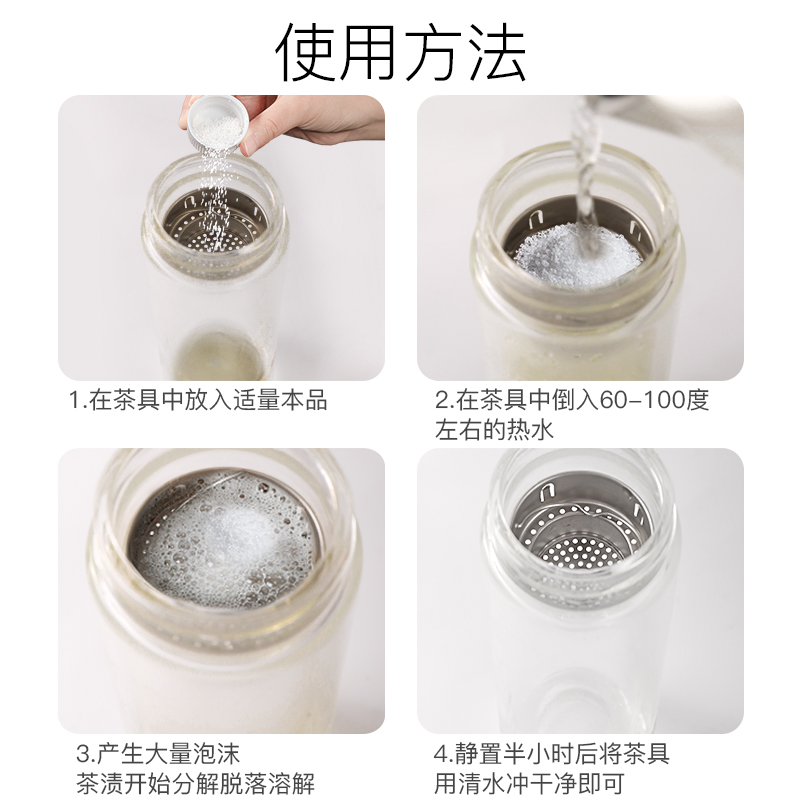 使用方法

1.在茶具中放入适量本品

2.在茶具中倒入60-100度左右的热水

3.产生大量泡沫
茶渍开始分解脱落溶解

4.静置半小时后将茶具用清水冲干净即可