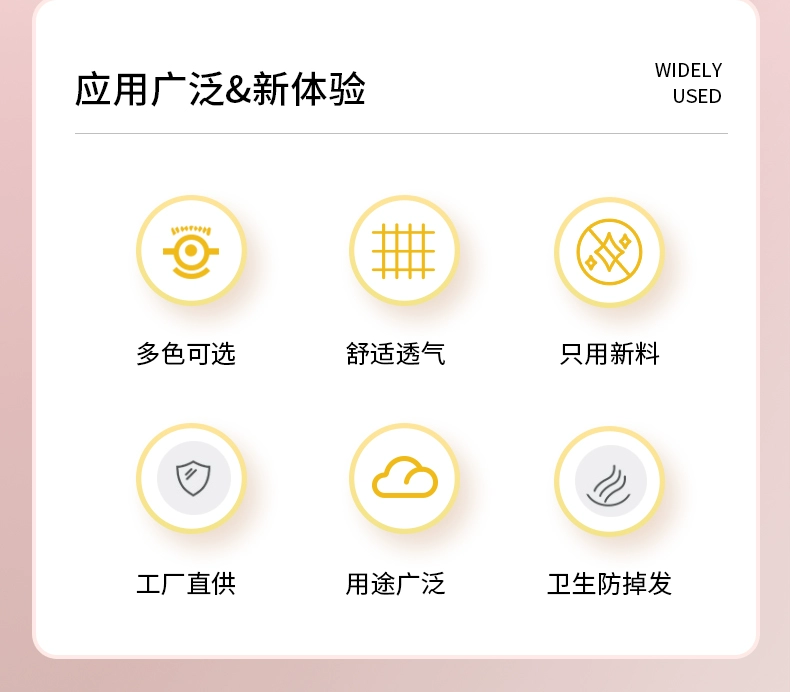 应用广泛&新体验

WIDELY
USED

多色可选

舒适透气

只用新料

工厂直供

用途广泛

卫生防掉发