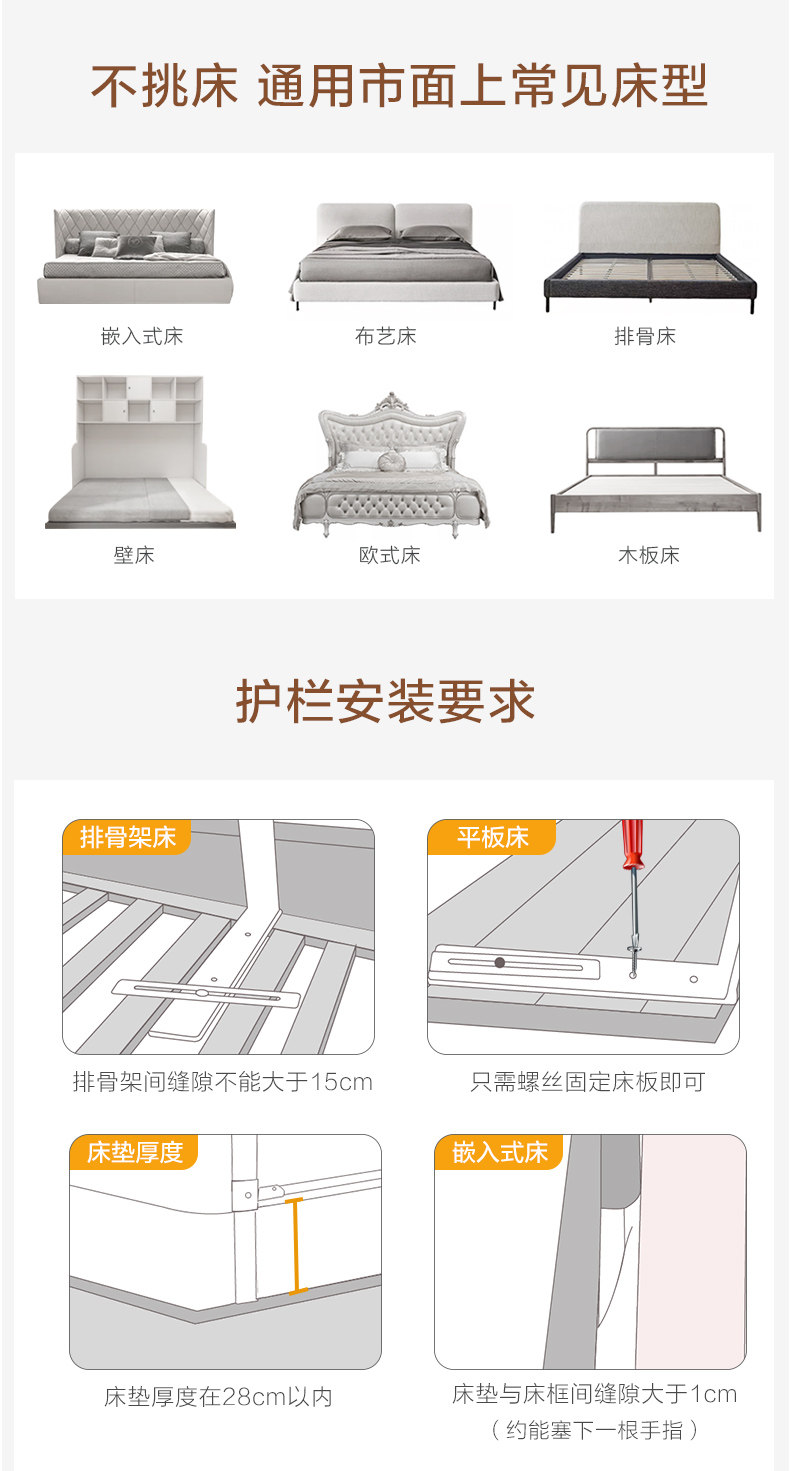 不挑床 通用市面上常见床型

嵌入式床

布艺床

排骨床

壁床

欧式床

木板床

护栏安装要求

排骨架床

排骨架间缝隙不能大于15cm

平板床

只需螺丝固定床板即可

床垫厚度

床垫厚度在28cm以内

嵌入式床

床垫与床框间缝隙大于1cm
（约能塞下一根手指）