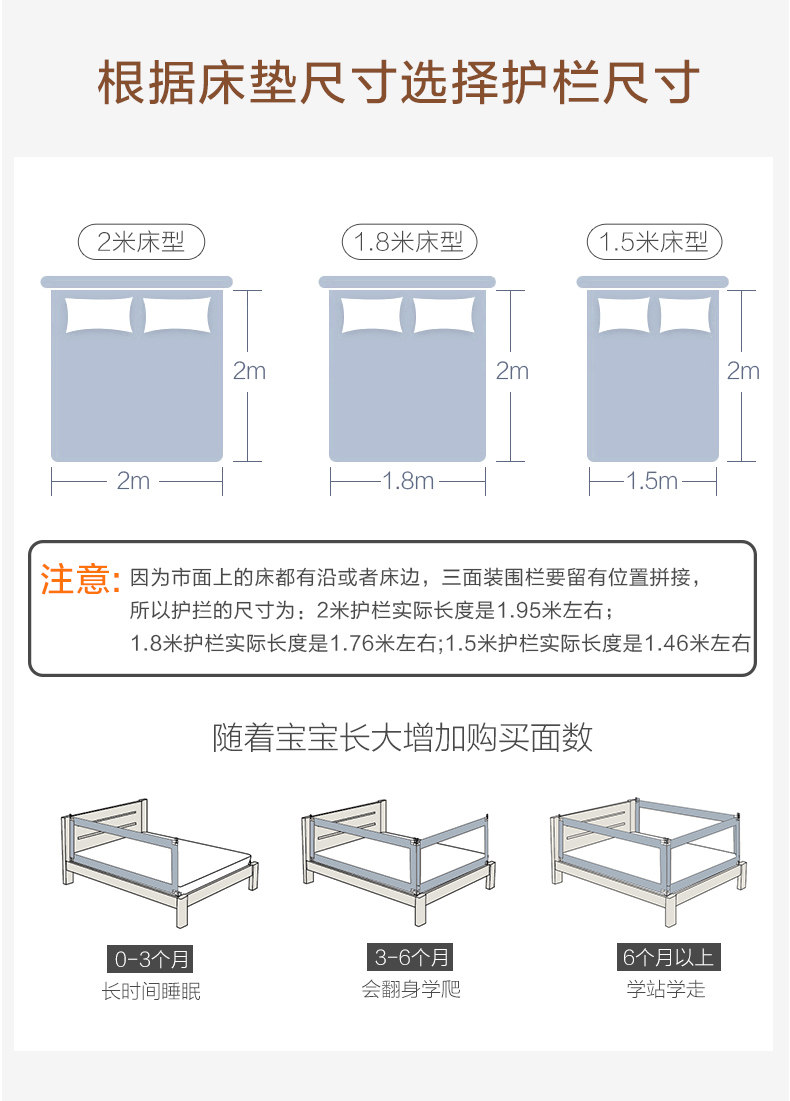 根据床垫尺寸选择护栏尺寸

2米床型

2m

2m

1.8米床型

2m

1.8m

1.5米床型

2m

1.5m

注意：因为市面上的床都有沿或者床边，三面装围栏要留有位置拼接，所以护拦的尺寸为：2米护栏实际长度是1.95米左右；1.8米护栏实际长度是1.76米左右;1.5米护栏实际长度是1.46米左右

随着宝宝长大增加购买面数

0-3个月
长时间睡眠

3-6个月
会翻身学爬

6个月以上
学站学走