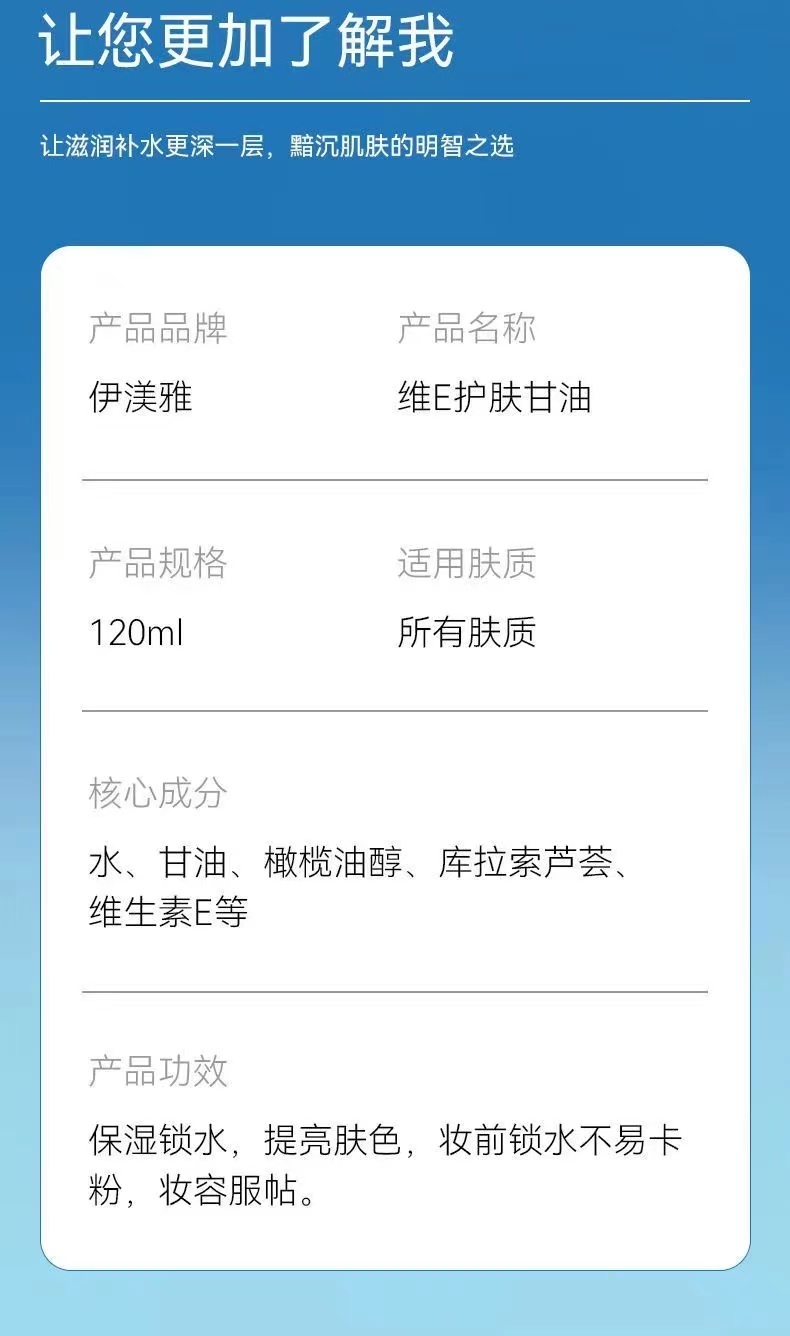 让您更加了解我

让滋润补水更深一层，黯沉肌肤的明智之选

产品品牌
伊渼雅

产品名称
维E护肤甘油

产品规格
120ml

适用肤质
所有肤质

核心成分
水、甘油、橄榄油醇、库拉索芦荟、维生素E等

产品功效
保湿锁水，提亮肤色，妆前锁水不易卡粉，妆容服帖。