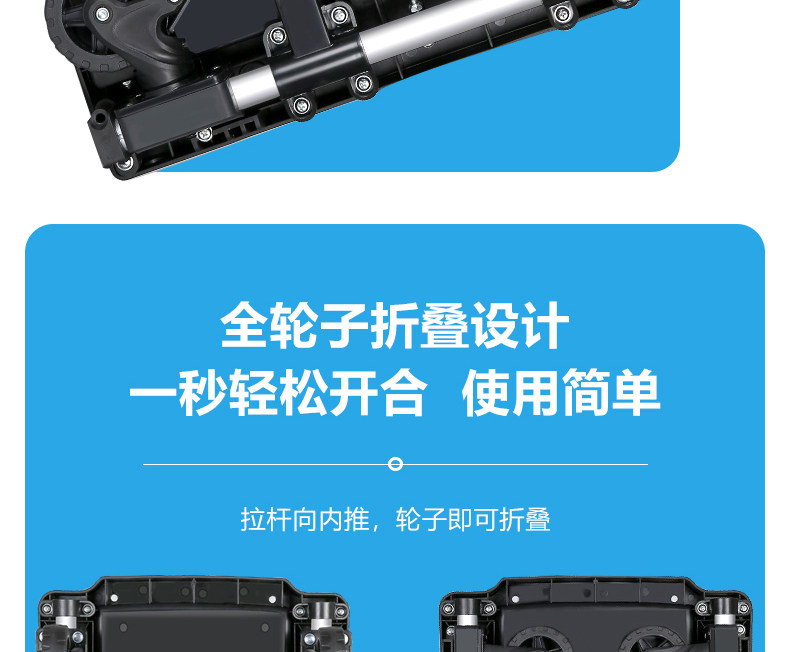 全轮子折叠设计
一秒轻松开合 使用简单

拉杆向内推，轮子即可折叠