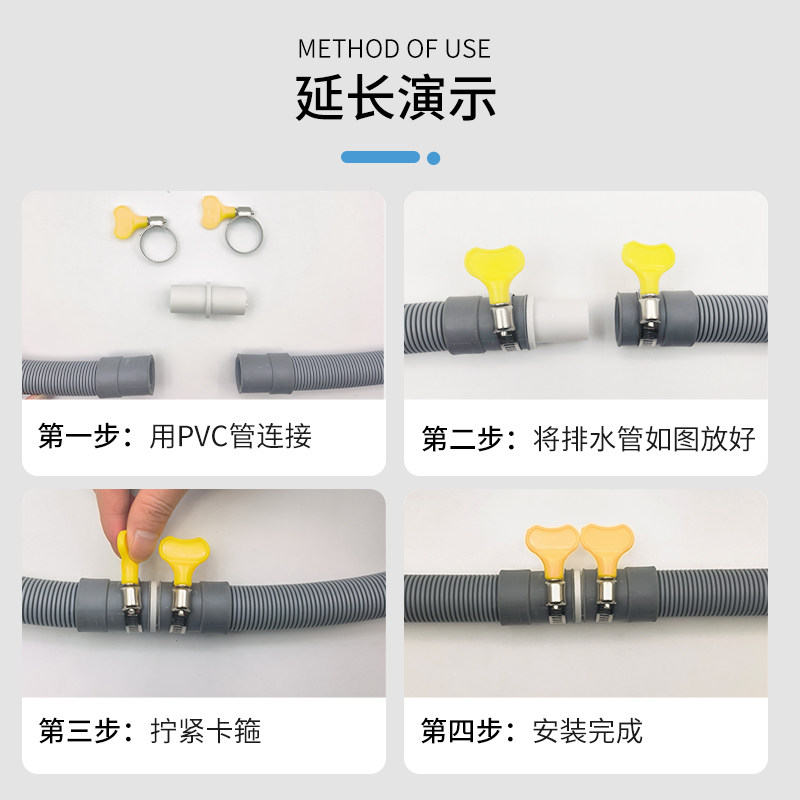 METHOD OF USE
延长演示

第一步：用PVC管连接

第二步：将排水管如图放好

第三步：拧紧卡箍

第四步：安装完成