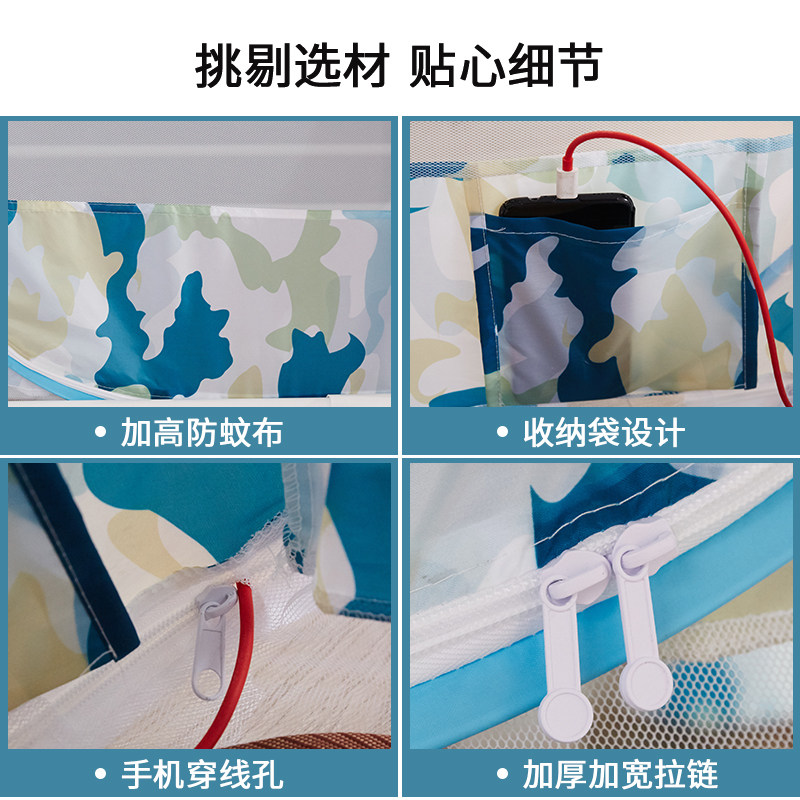 挑剔选材 贴心细节

• 加高防蚊布

• 收纳袋设计

• 手机穿线孔

• 加厚加宽拉链