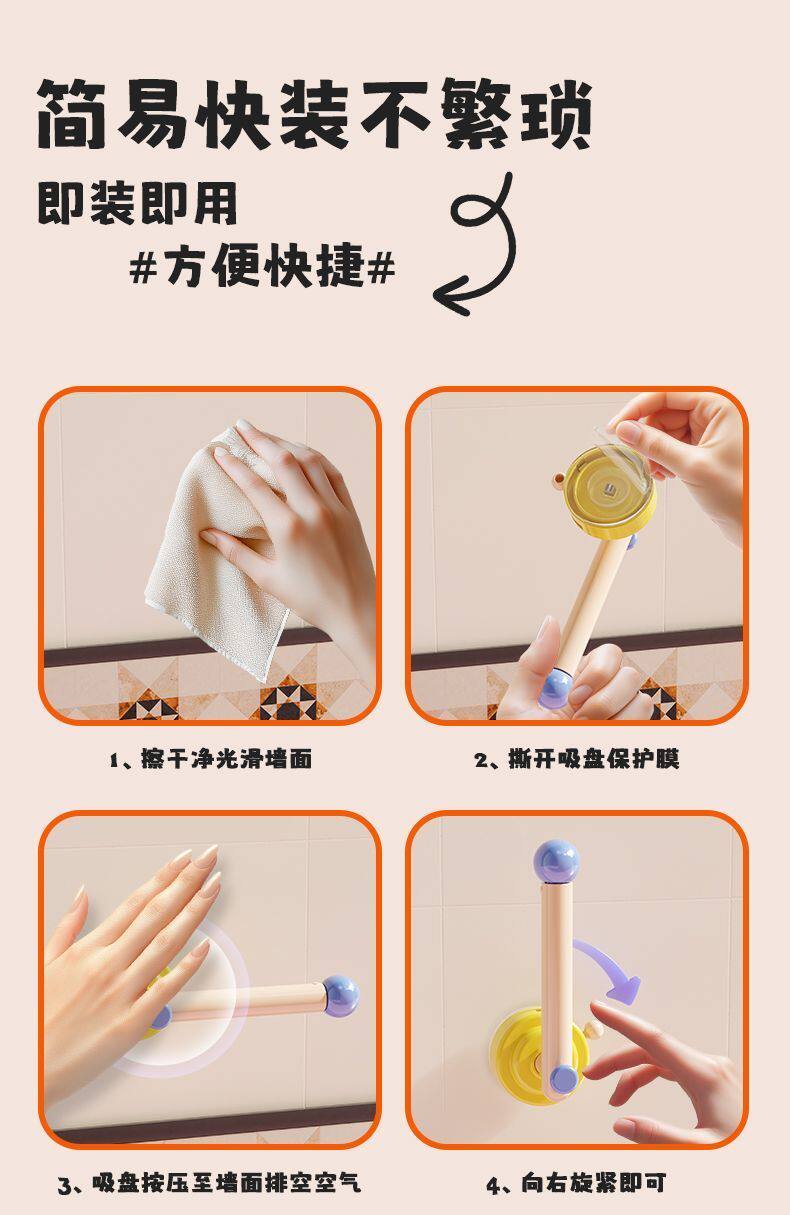 简易快装不繁琐

即装即用

#方便快捷#

1、擦干净光滑墙面

2、撕开吸盘保护膜

3、吸盘按压至墙面排空空气

4、向右旋紧即可