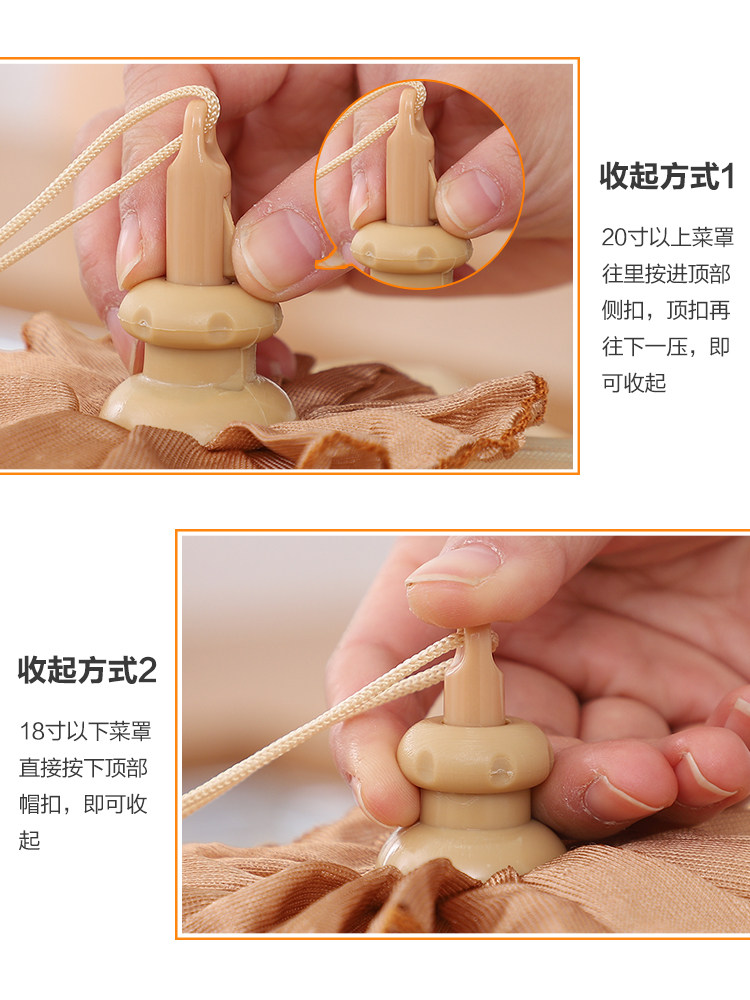 收起方式1

20寸以上菜罩往里按进顶部侧扣，顶扣再往下一压，即可收起

收起方式2

18寸以下菜罩直接按下顶部帽扣，即可收起