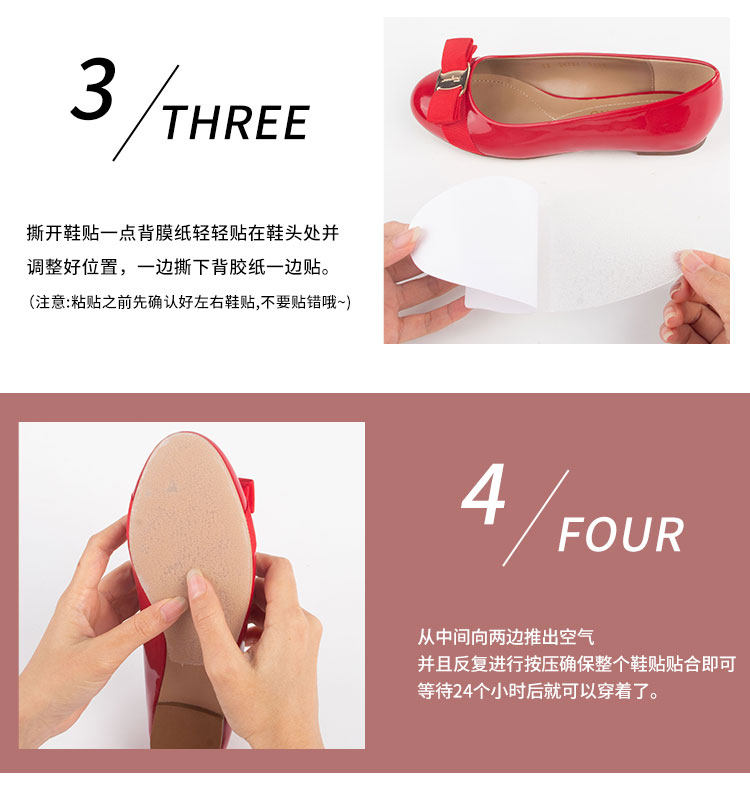 3 / THREE

撕开鞋贴一点背膜纸轻轻贴在鞋头处并调整好位置，一边撕下背胶纸一边贴。

(注意:粘贴之前先确认好左右鞋贴,不要贴错哦~)

4 / FOUR

从中间向两边推出空气
并且反复进行按压确保整个鞋贴贴合即可
等待24个小时后就可以穿着了。