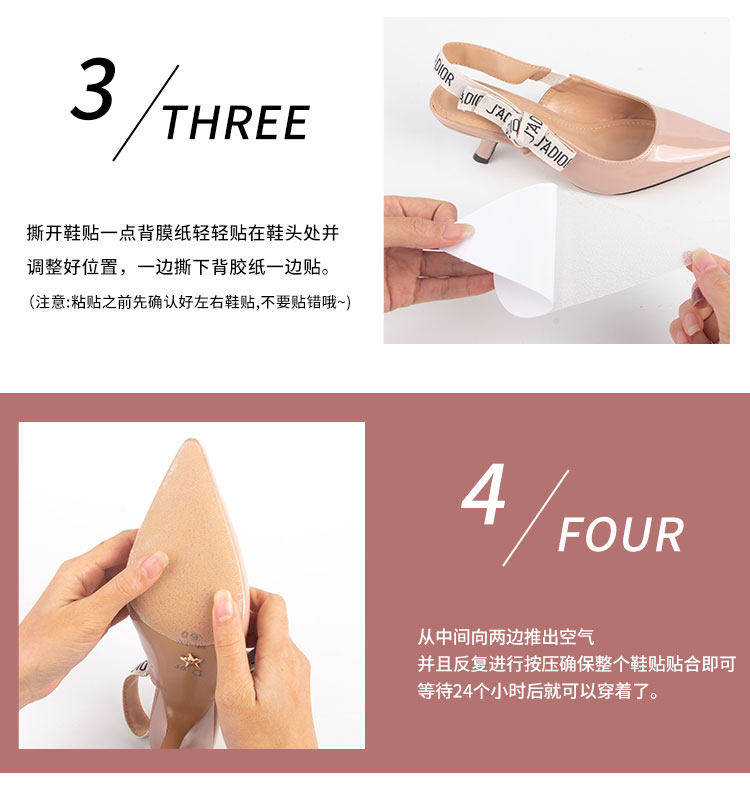 3 / THREE

撕开鞋贴一点背膜纸轻轻贴在鞋头处并调整好位置，一边撕下背胶纸一边贴。
(注意:粘贴之前先确认好左右鞋贴,不要贴错哦~)

J'ADIOR J'ADIOR J'ADIOR

4 / FOUR

从中间向两边推出空气
并且反复进行按压确保整个鞋贴贴合即可
等待24个小时后就可以穿着了。