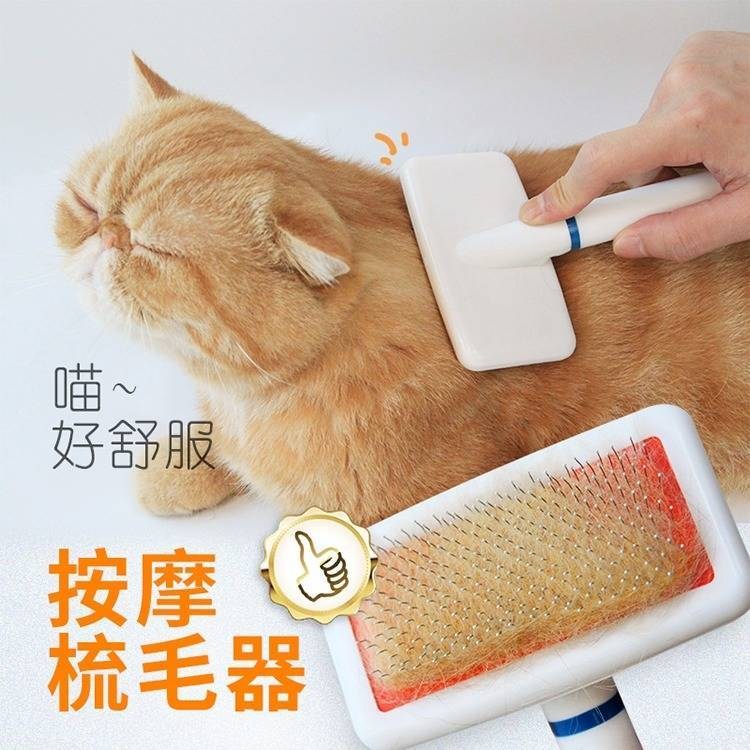 喵~
好舒服

按摩
梳毛器