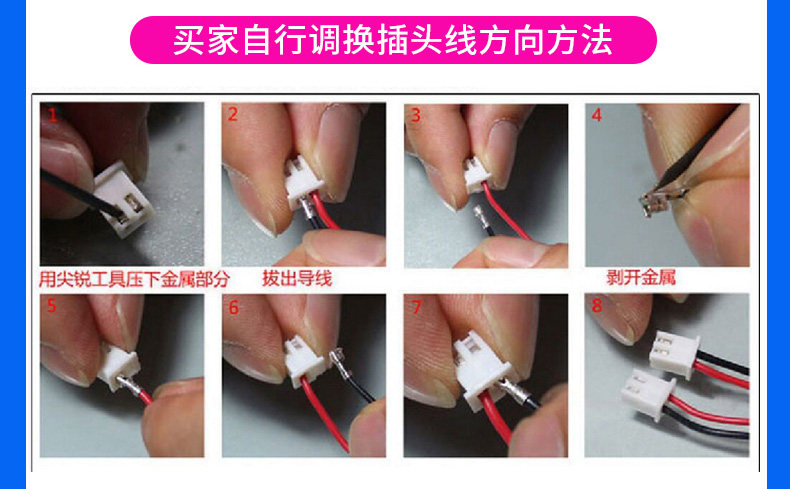 买家自行调换插头线方向方法

1

2

3

4

用尖锐工具压下金属部分

拔出导线

剥开金属

5

6

7

8