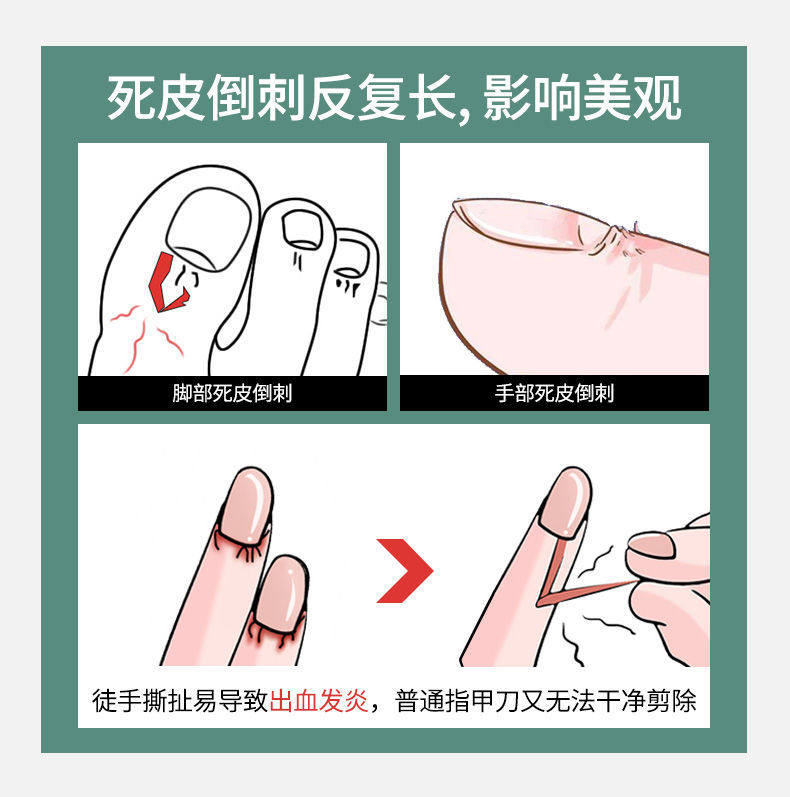 死皮倒刺反复长, 影响美观

脚部死皮倒刺

手部死皮倒刺

徒手撕扯易导致出血发炎，普通指甲刀又无法干净剪除