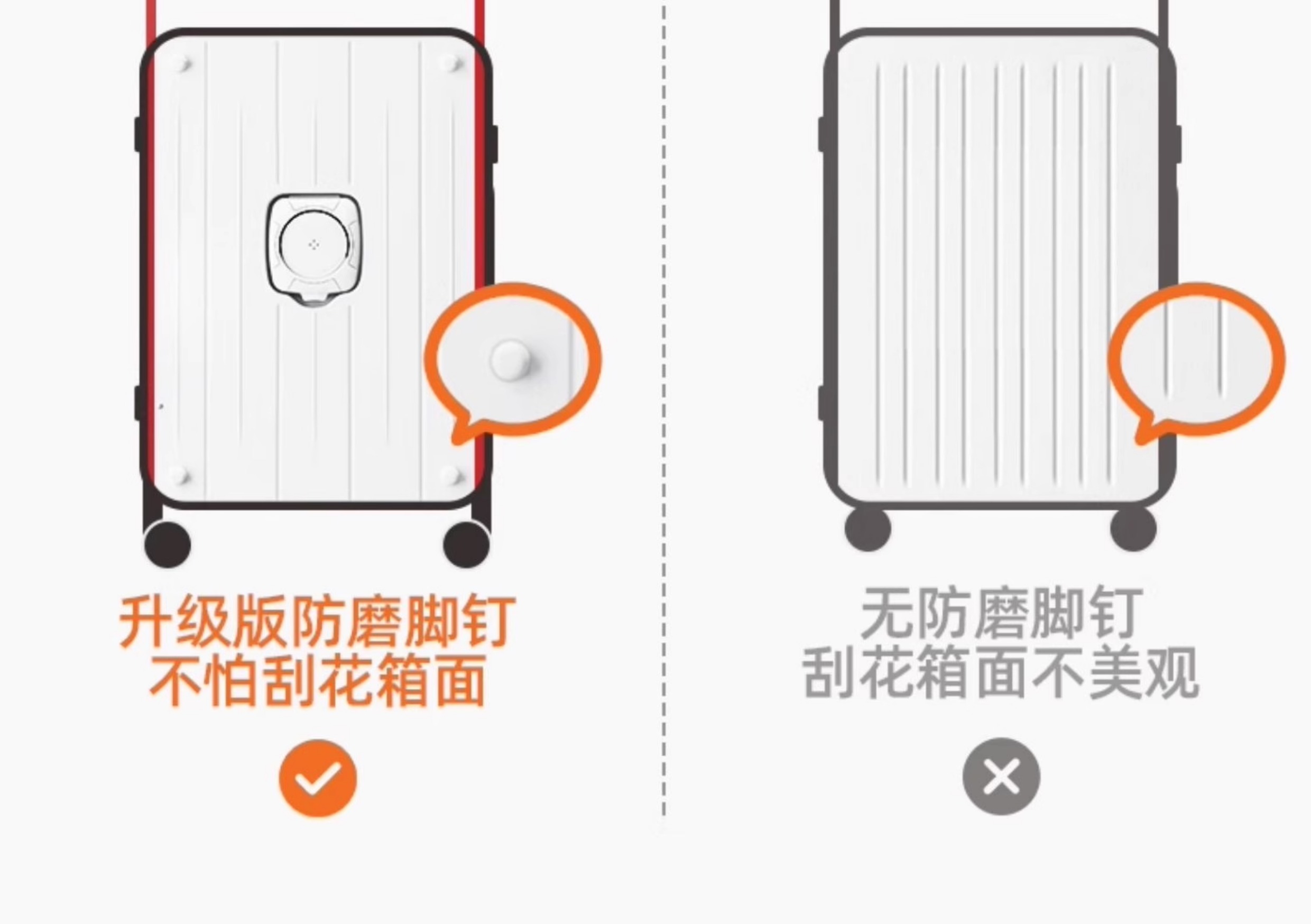 升级版防磨脚钉
不怕刮花箱面

无防磨脚钉
刮花箱面不美观