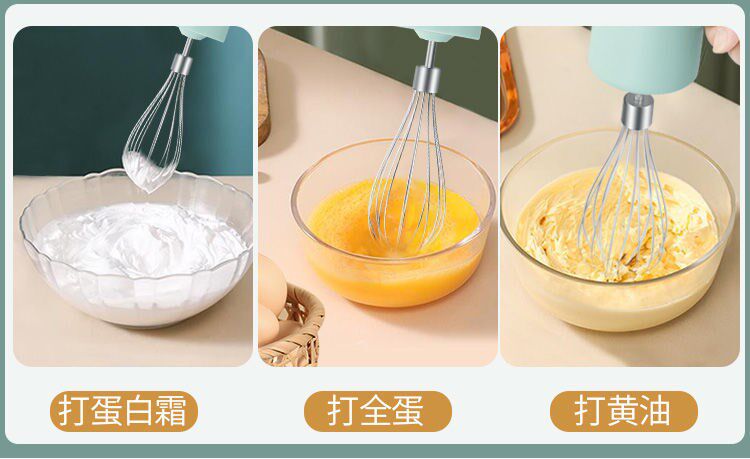 打蛋白霜

打全蛋

打黄油