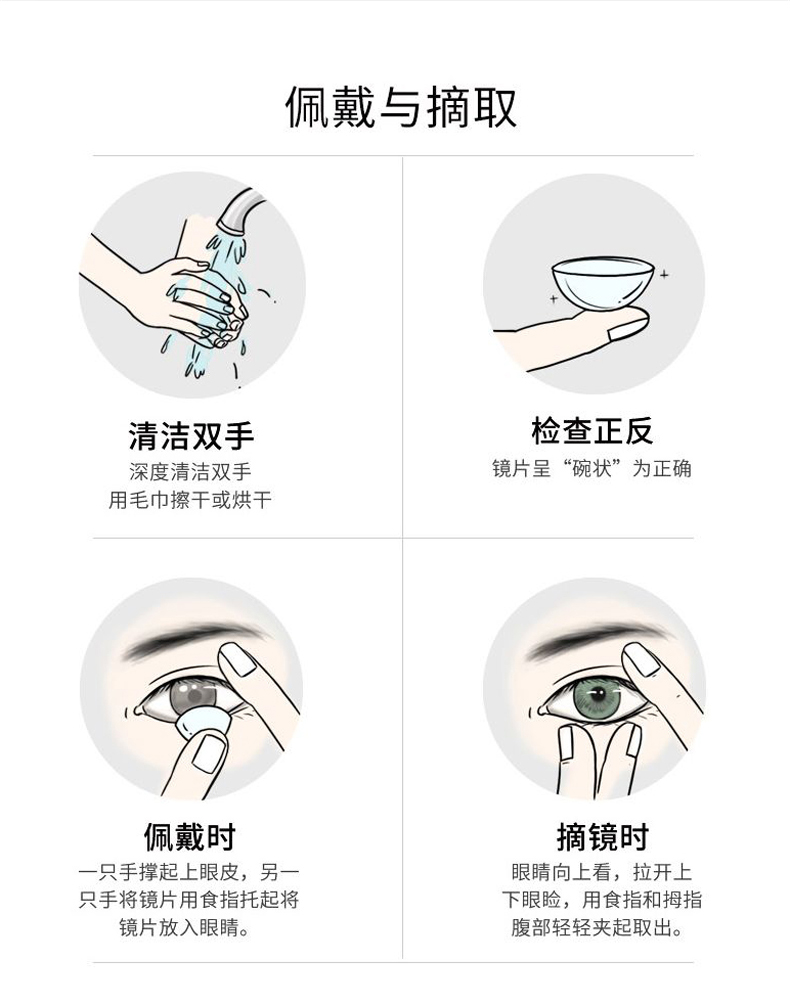 佩戴与摘取

清洁双手
深度清洁双手
用毛巾擦干或烘干

检查正反
镜片呈“碗状”为正确

佩戴时
一只手撑起上眼皮，另一只手将镜片用食指托起将镜片放入眼睛。

摘镜时
眼睛向上看，拉开上下眼睑，用食指和拇指腹部轻轻夹起取出。