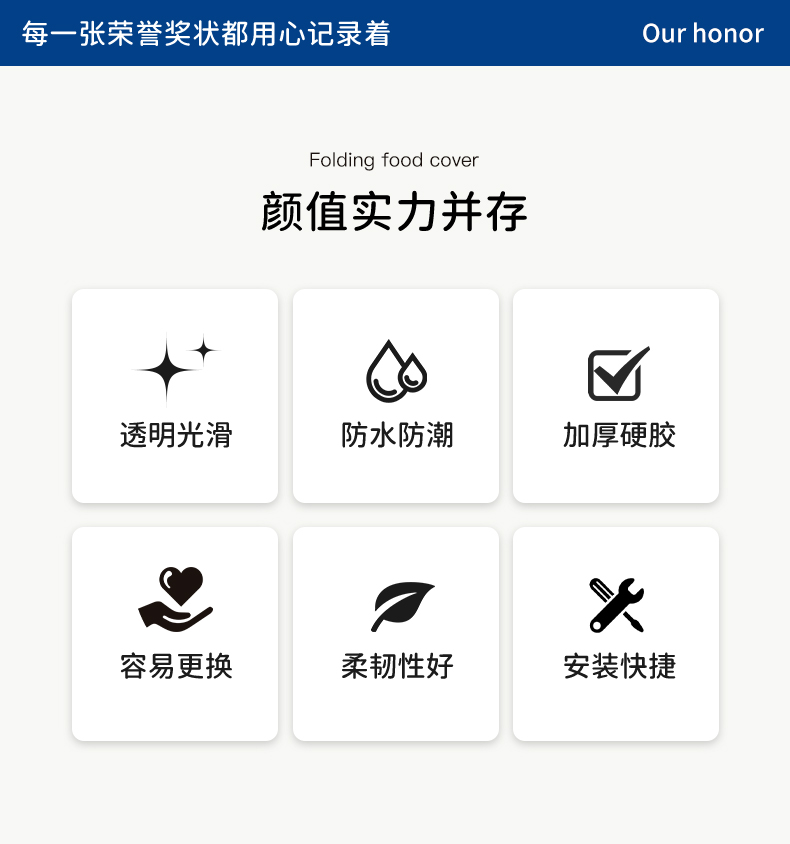 每一张荣誉奖状都用心记录着

Our honor

Folding food cover

颜值实力并存

透明光滑

防水防潮

加厚硬胶

容易更换

柔韧性好

安装快捷