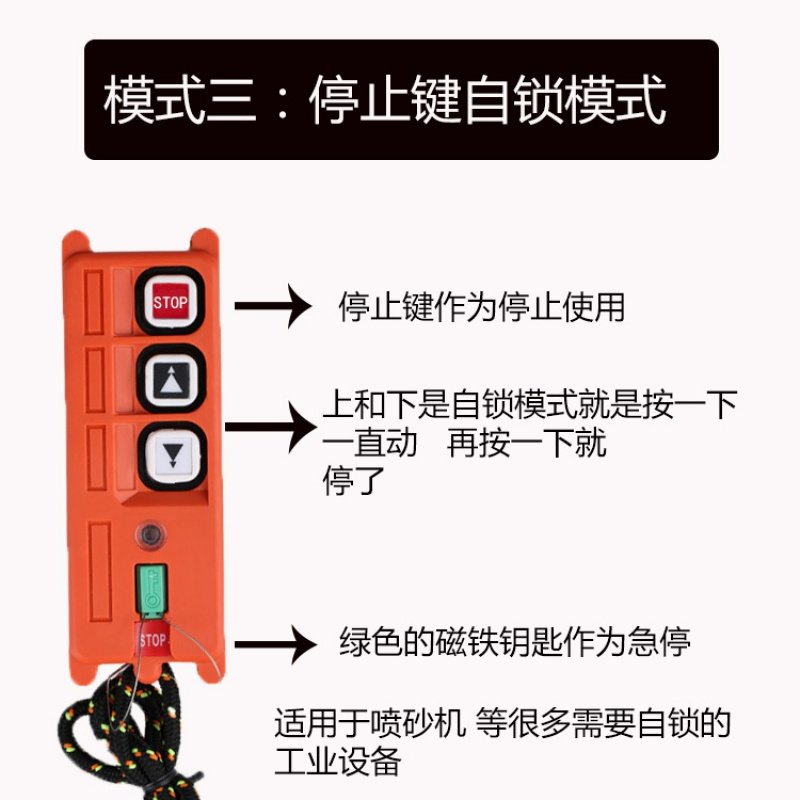 模式三：停止键自锁模式

STOP

停止键作为停止使用

上和下是自锁模式就是按一下一直动　再按一下就停了

STOP

绿色的磁铁钥匙作为急停

适用于喷砂机 等很多需要自锁的工业设备