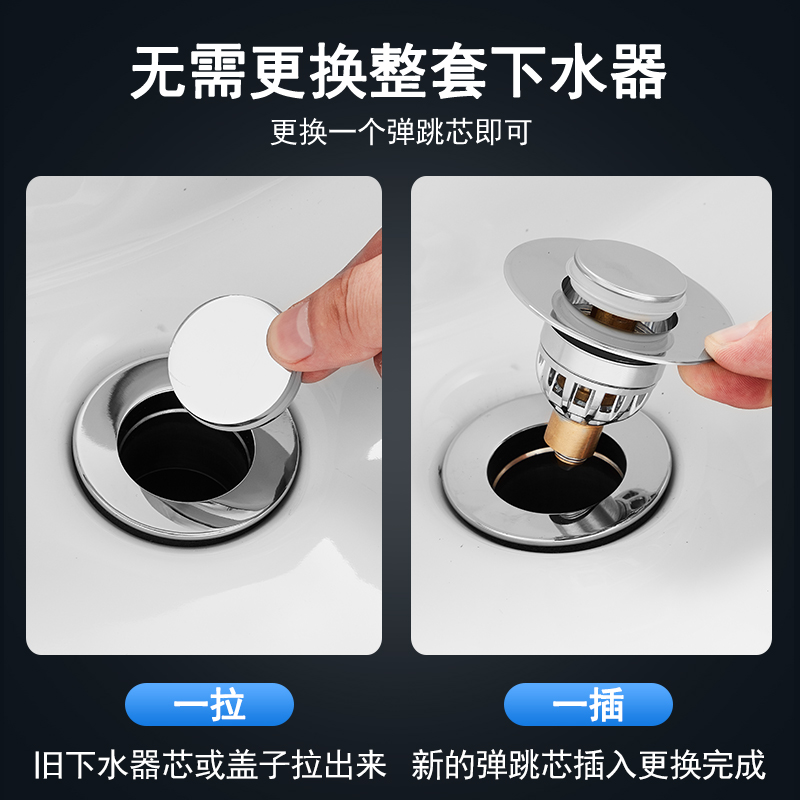 无需更换整套下水器

更换一个弹跳芯即可

一拉

旧下水器芯或盖子拉出来

一插

新的弹跳芯插入更换完成