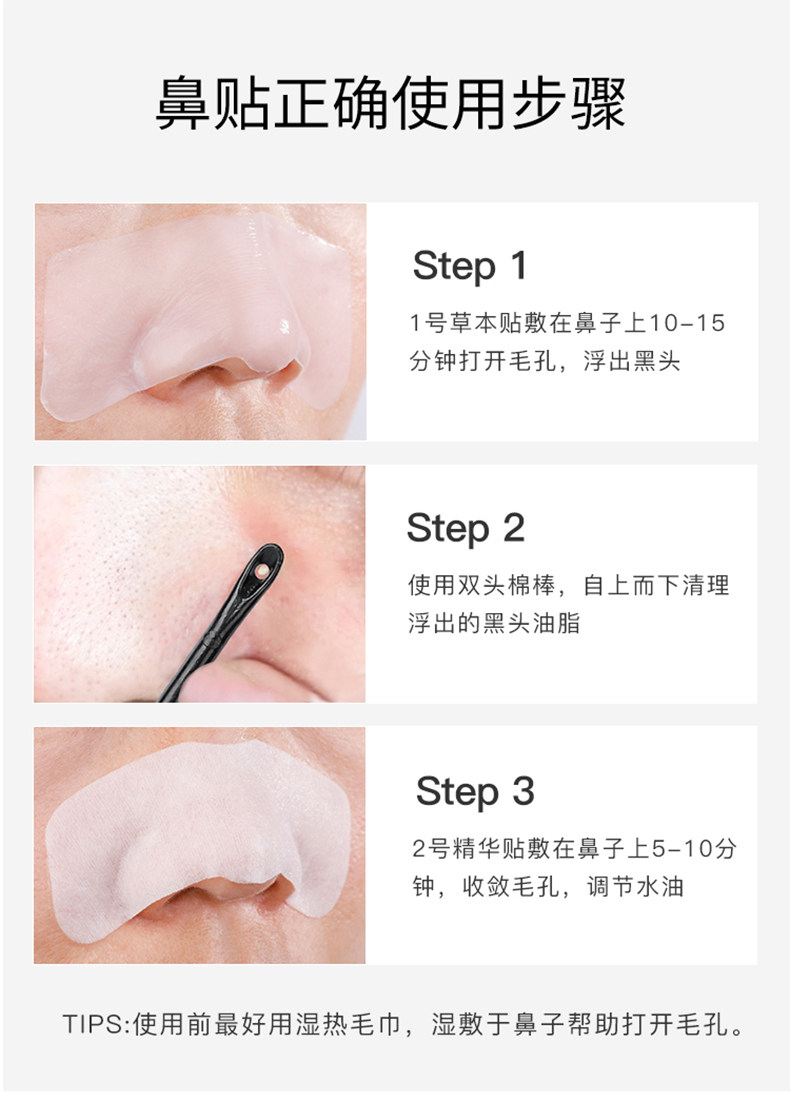 鼻贴正确使用步骤

Step 1

1号草本贴敷在鼻子上10-15分钟打开毛孔，浮出黑头

Step 2

使用双头棉棒，自上而下清理浮出的黑头油脂

Step 3

2号精华贴敷在鼻子上5-10分钟，收敛毛孔，调节水油

TIPS:使用前最好用湿热毛巾，湿敷于鼻子帮助打开毛孔。