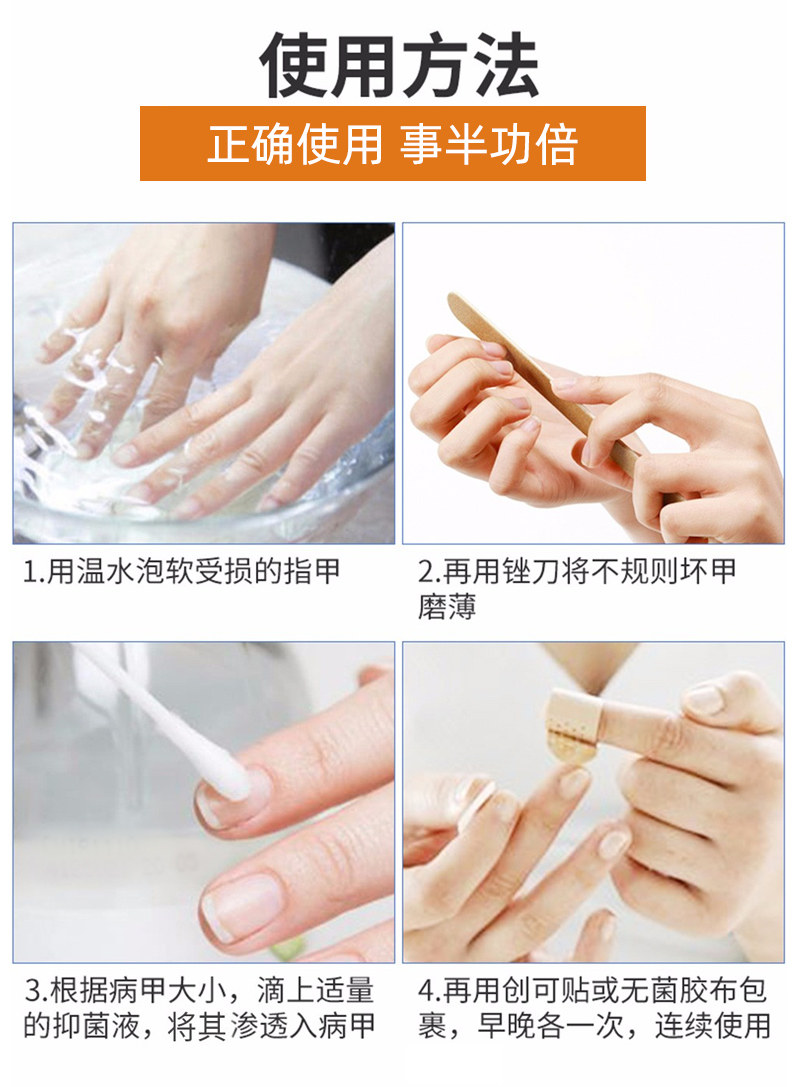 使用方法

正确使用 事半功倍

1.用温水泡软受损的指甲

2.再用锉刀将不规则坏甲磨薄

3.根据病甲大小，滴上适量的抑菌液，将其渗透入病甲

4.再用创可贴或无菌胶布包裹，早晚各一次，连续使用