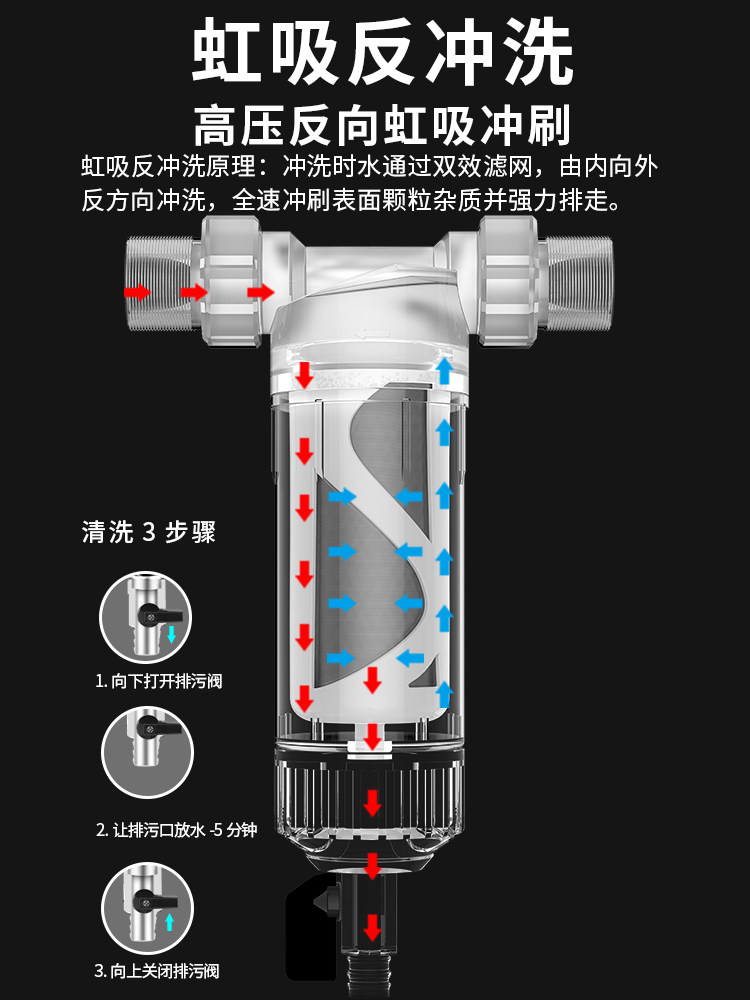 虹吸反冲洗

高压反向虹吸冲刷

虹吸反冲洗原理：冲洗时水通过双效滤网，由内向外反方向冲洗，全速冲刷表面颗粒杂质并强力排走。

清洗 3 步骤

1. 向下打开排污阀

2. 让排污口放水 -5 分钟

3. 向上关闭排污阀