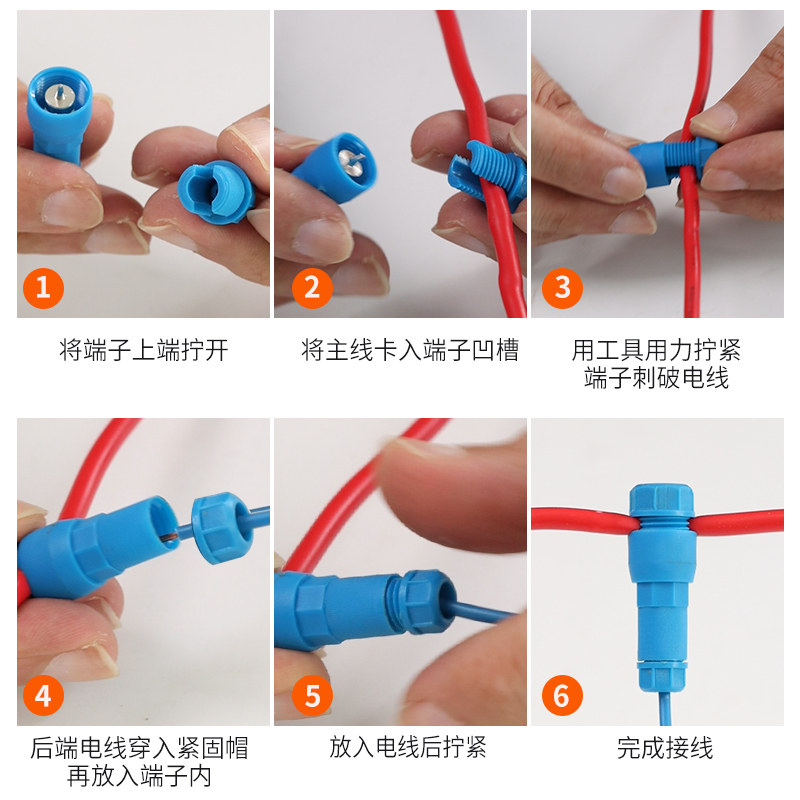 1
将端子上端拧开

2
将主线卡入端子凹槽

3
用工具用力拧紧
端子刺破电线

4
后端电线穿入紧固帽
再放入端子内

5
放入电线后拧紧

6
完成接线