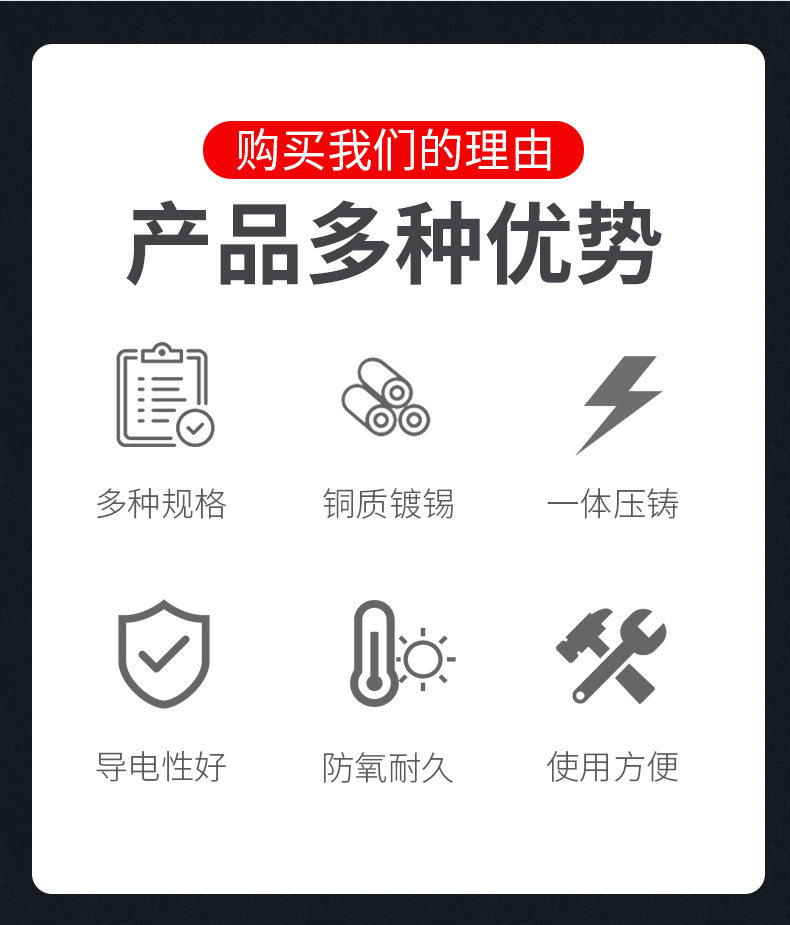 购买我们的理由

产品多种优势

多种规格

铜质镀锡

一体压铸

导电性好

防氧耐久

使用方便