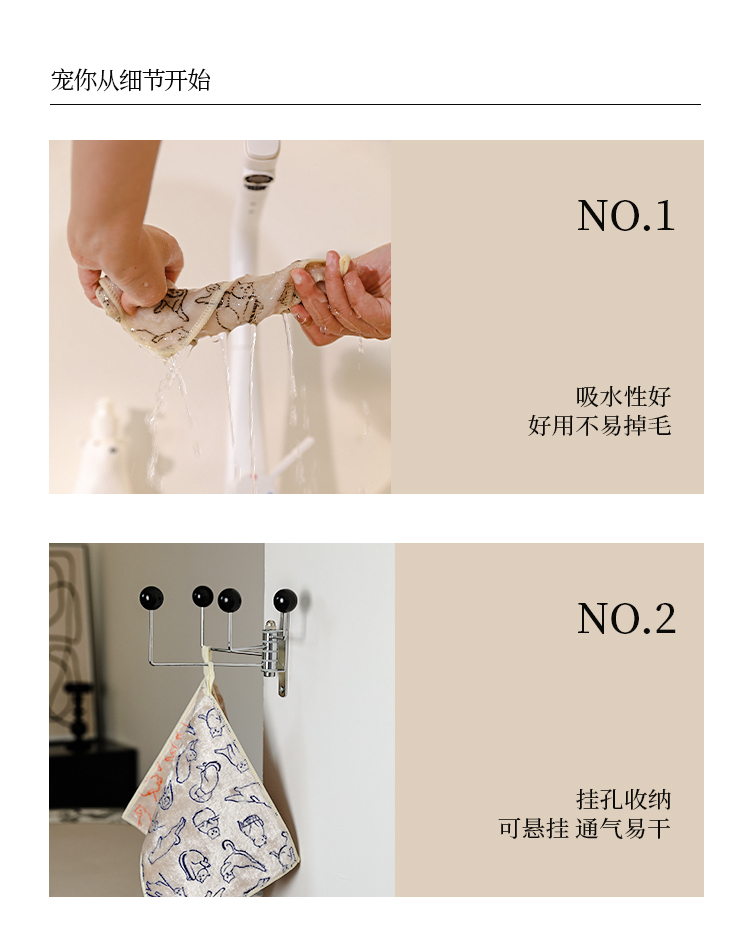 宠你从细节开始

NO.1

吸水性好
好用不易掉毛

NO.2

挂孔收纳
可悬挂 通气易干