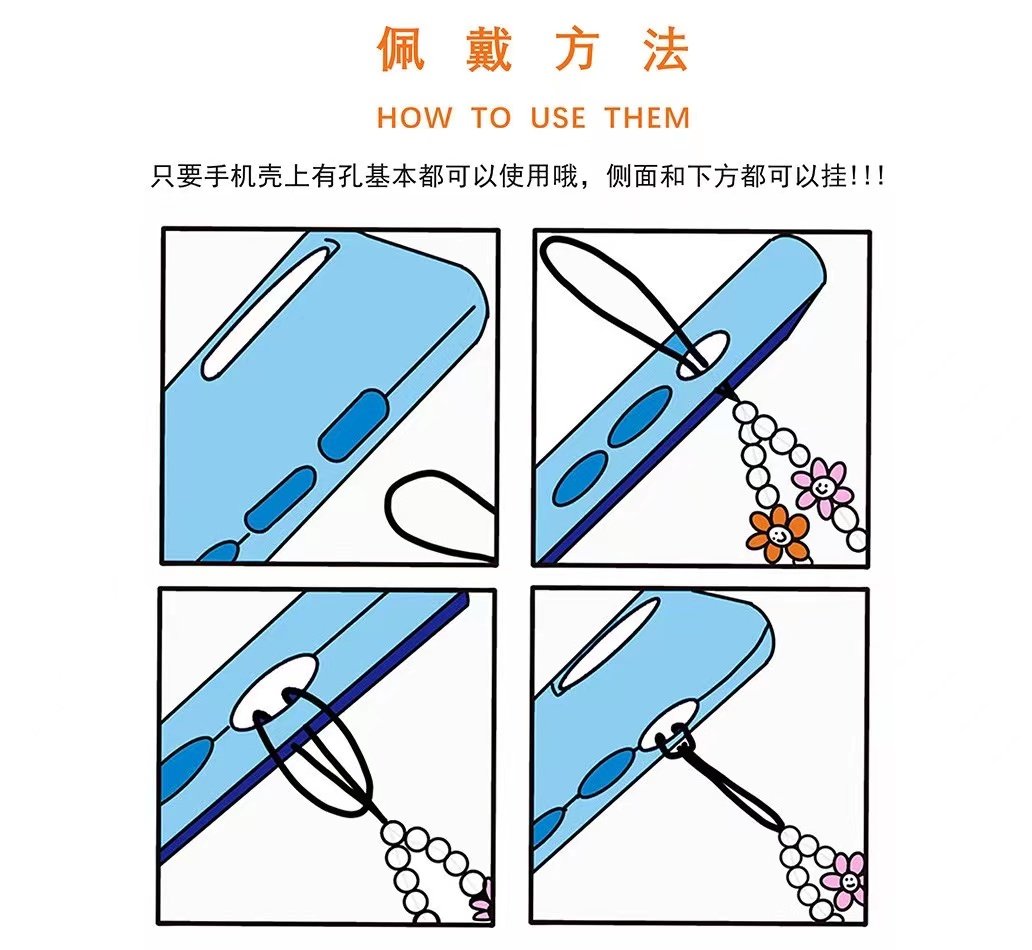 佩戴方法

HOW TO USE THEM

只要手机壳上有孔基本都可以使用哦，侧面和下方都可以挂!!!