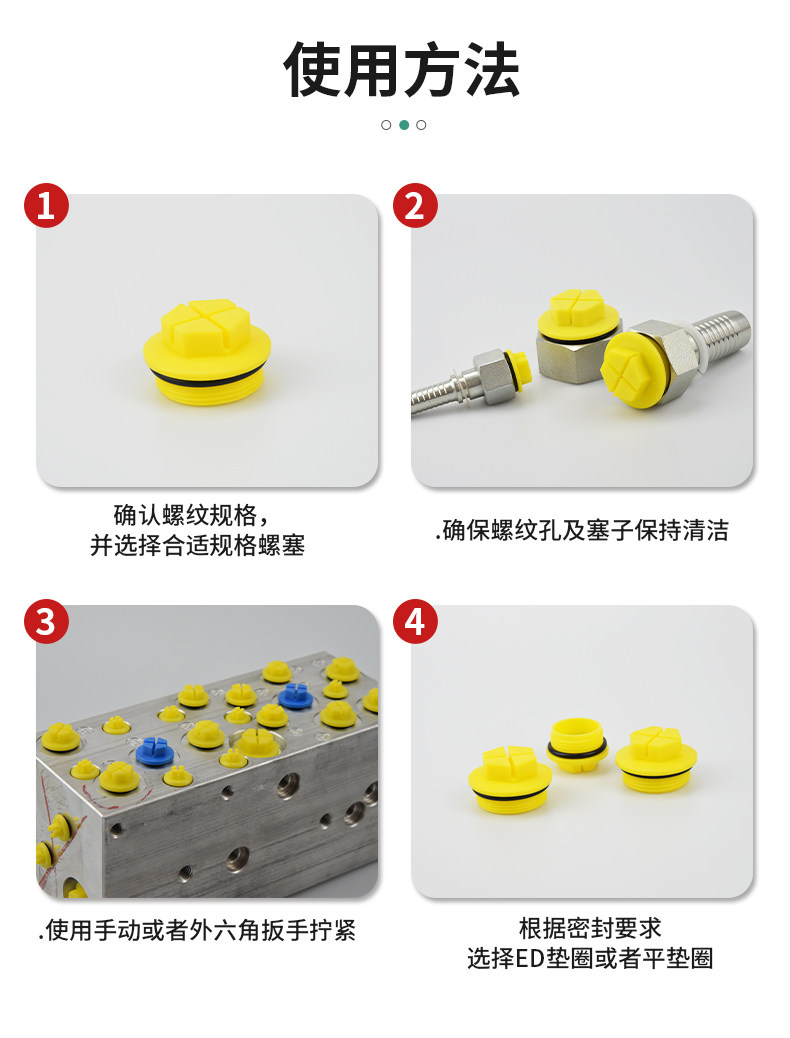 使用方法

1

确认螺纹规格，
并选择合适规格螺塞

2

.确保螺纹孔及塞子保持清洁

3

.使用手动或者外六角扳手拧紧

4

根据密封要求
选择ED垫圈或者平垫圈