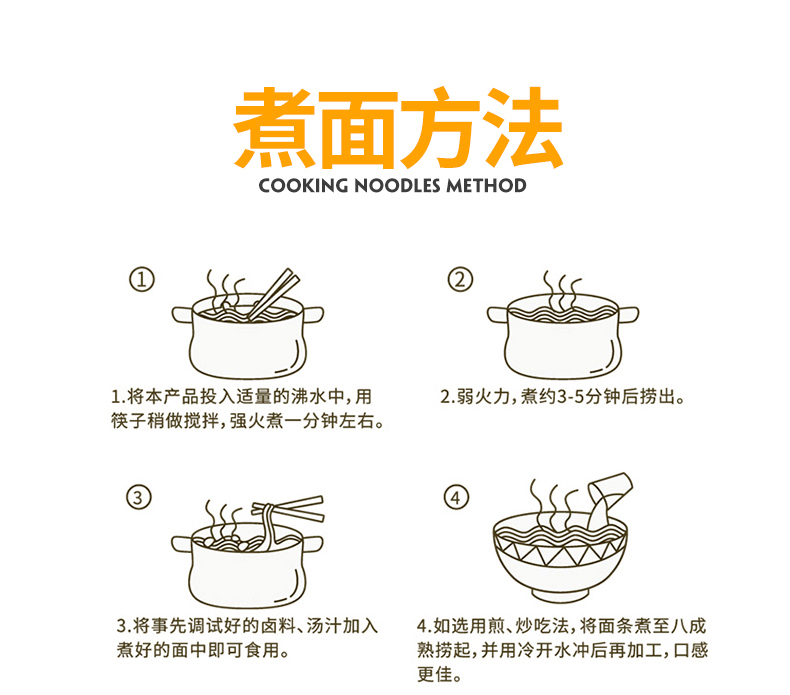 煮面方法
COOKING NOODLES METHOD

①

1.将本产品投入适量的沸水中，用筷子稍做搅拌，强火煮一分钟左右。

②

2.弱火力，煮约3-5分钟后捞出。

③

3.将事先调试好的卤料、汤汁加入煮好的面中即可食用。

④

4.如选用煎、炒吃法，将面条煮至八成熟捞起，并用冷开水冲后再加工，口感更佳。