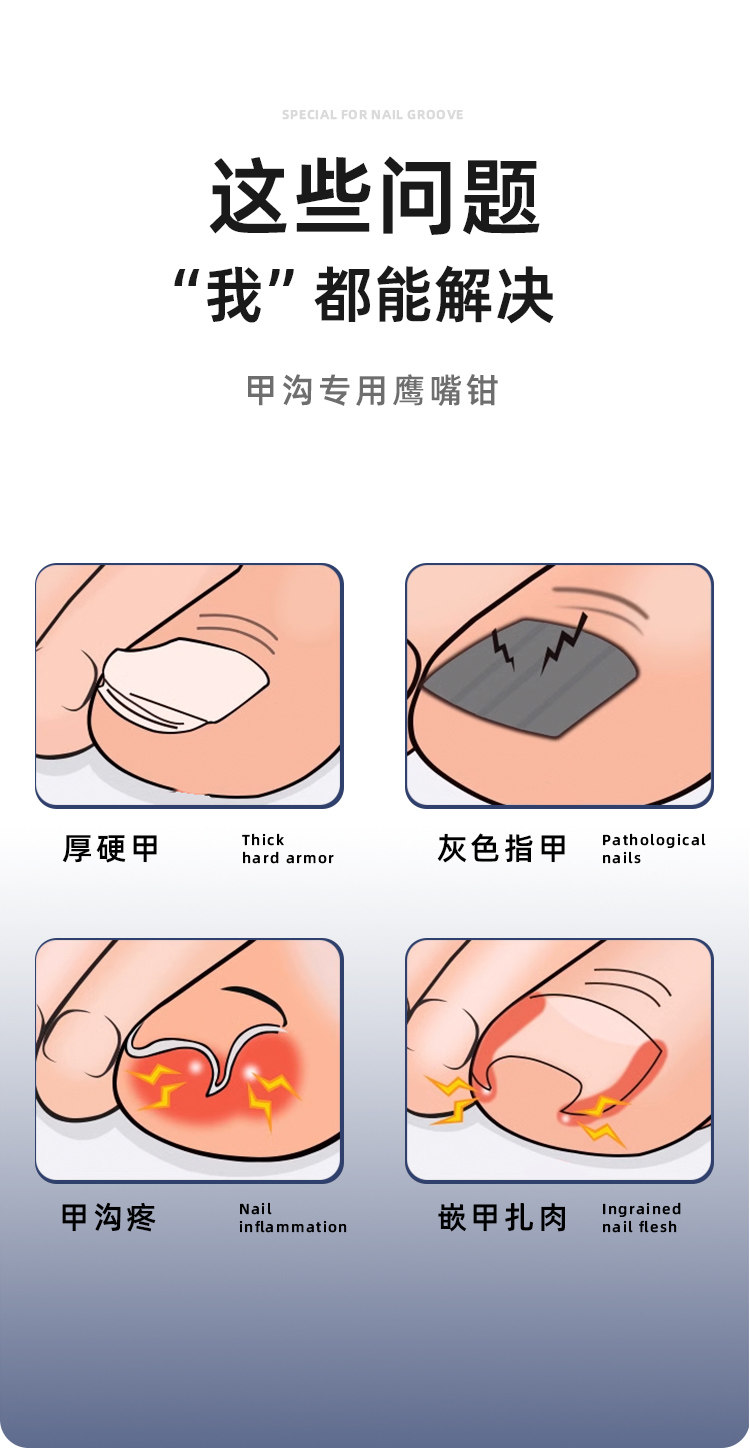 SPECIAL FOR NAIL GROOVE

这些问题

“我”都能解决

甲沟专用鹰嘴钳

厚硬甲 Thick hard armor

灰色指甲 Pathological nails

甲沟疼 Nail inflammation

嵌甲扎肉 Ingrained nail flesh