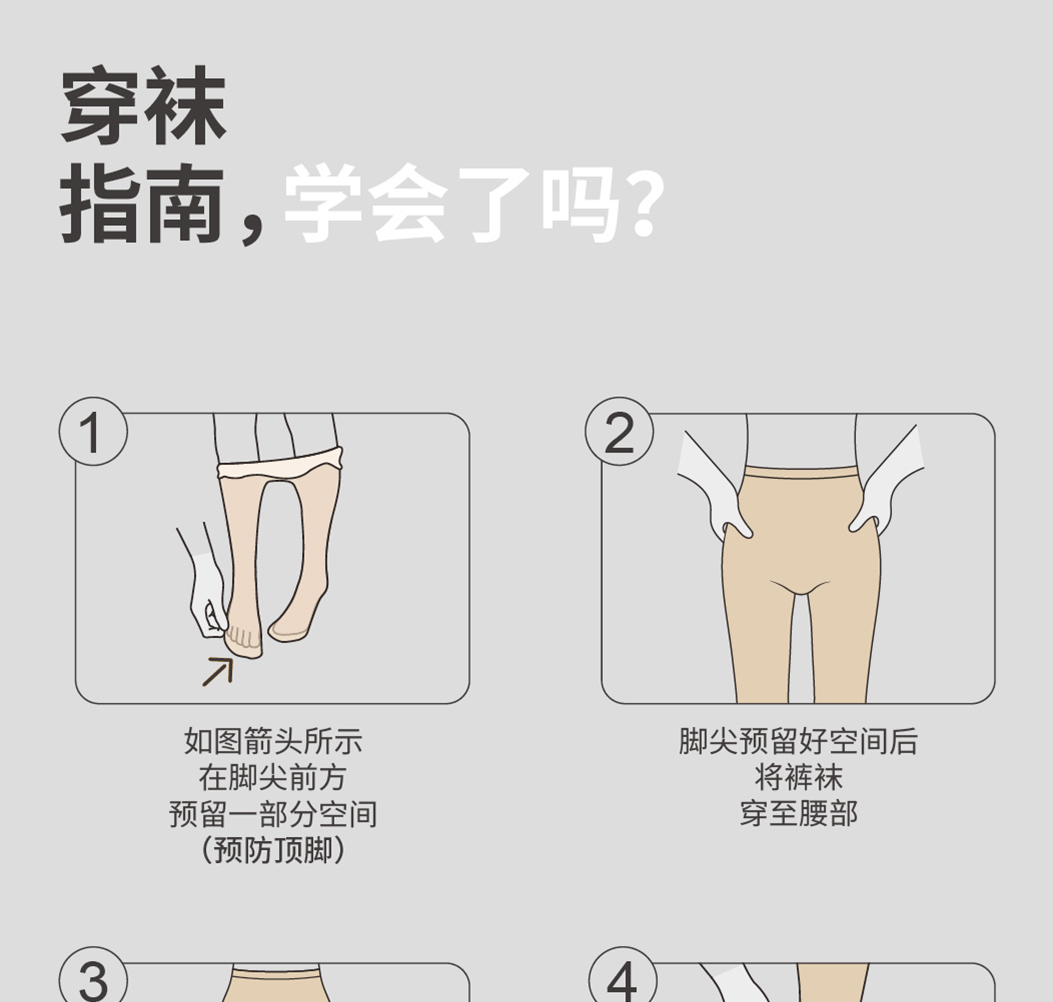 穿袜
指南，学会了吗?

1

如图箭头所示
在脚尖前方
预留一部分空间
(预防顶脚)

2

脚尖预留好空间后
将裤袜
穿至腰部

3

4