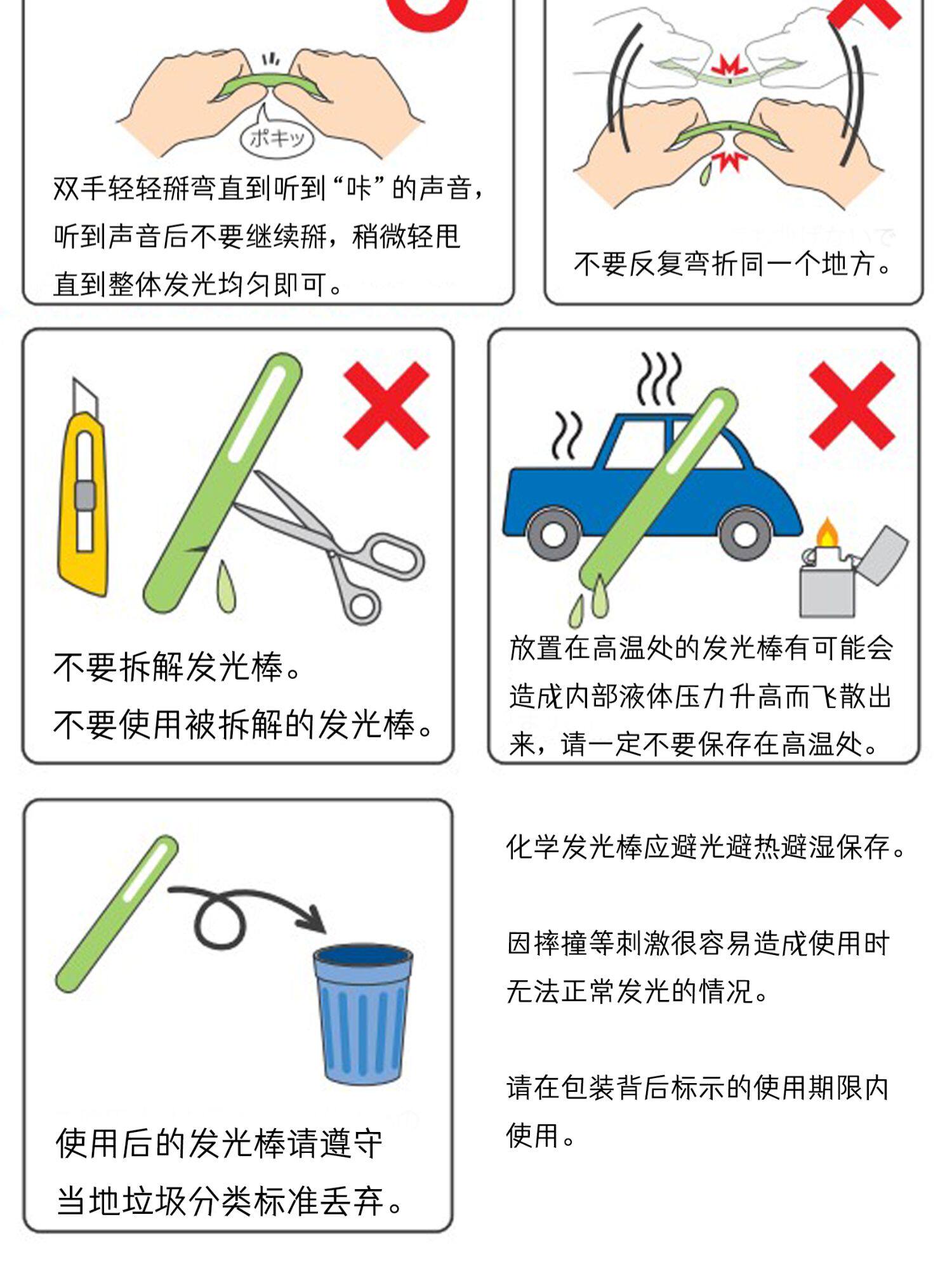 ポキッ

双手轻轻掰弯直到听到“咔”的声音，听到声音后不要继续掰，稍微轻甩直到整体发光均匀即可。

不要反复弯折同一个地方。

不要拆解发光棒。
不要使用被拆解的发光棒。

放置在高温处的发光棒有可能会造成内部液体压力升高而飞散出来，请一定不要保存在高温处。

使用后的发光棒请遵守当地垃圾分类标准丢弃。

化学发光棒应避光避热避湿保存。

因摔撞等刺激很容易造成使用时无法正常发光的情况。

请在包装背后标示的使用期限内使用。