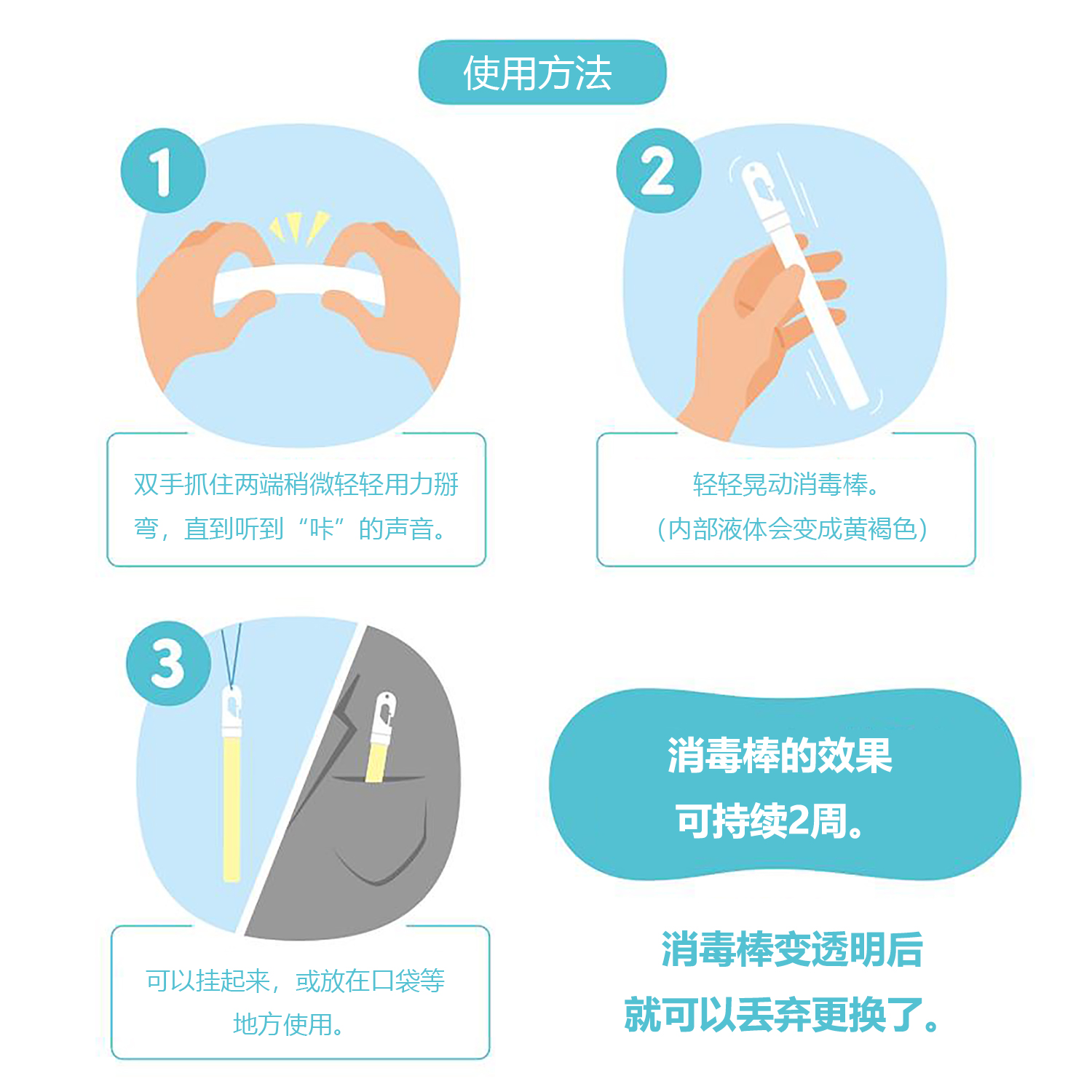 使用方法

1

双手抓住两端稍微轻轻用力掰弯，直到听到“咔”的声音。

2

轻轻晃动消毒棒。
（内部液体会变成黄褐色）

3

可以挂起来，或放在口袋等地方使用。

消毒棒的效果
可持续2周。

消毒棒变透明后
就可以丢弃更换了。