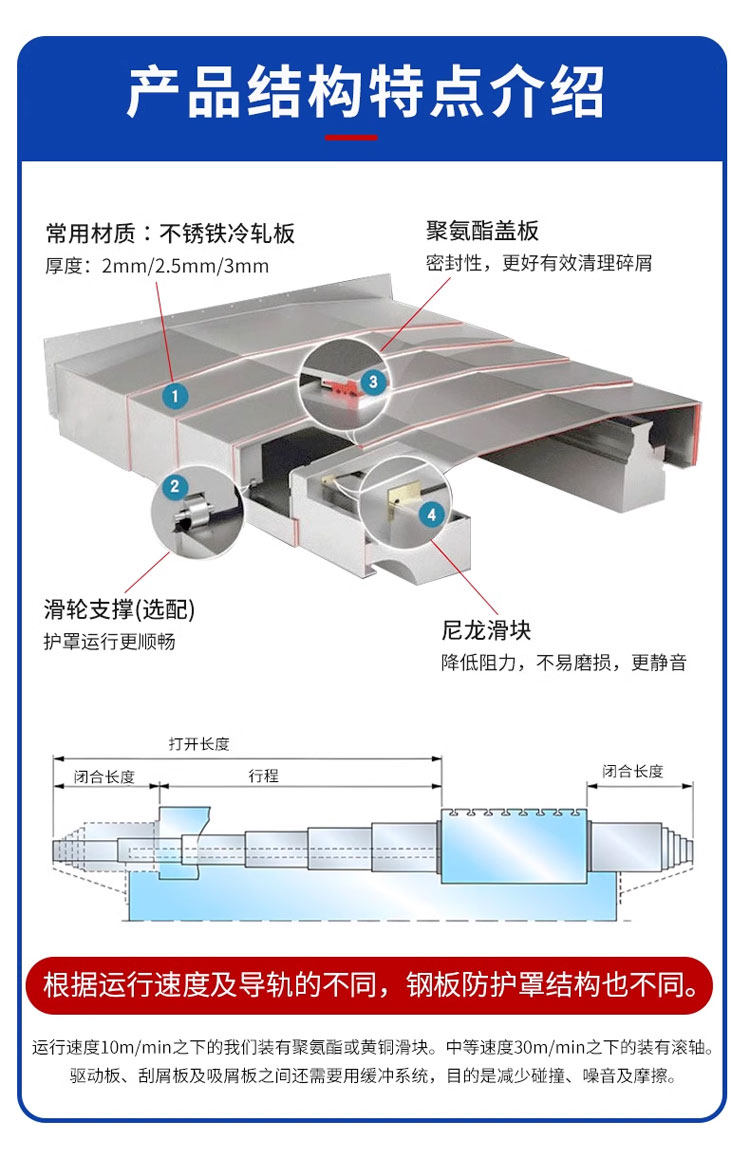 产品结构特点介绍

常用材质：不锈铁冷轧板
厚度：2mm/2.5mm/3mm

聚氨酯盖板
密封性，更好有效清理碎屑

1

2

3

4

滑轮支撑(选配)
护罩运行更顺畅

尼龙滑块
降低阻力，不易磨损，更静音

打开长度

闭合长度

行程

闭合长度

根据运行速度及导轨的不同，钢板防护罩结构也不同。

运行速度10m/min之下的我们装有聚氨酯或黄铜滑块。中等速度30m/min之下的装有滚轴。驱动板、刮屑板及吸屑板之间还需要用缓冲系统，目的是减少碰撞、噪音及摩擦。