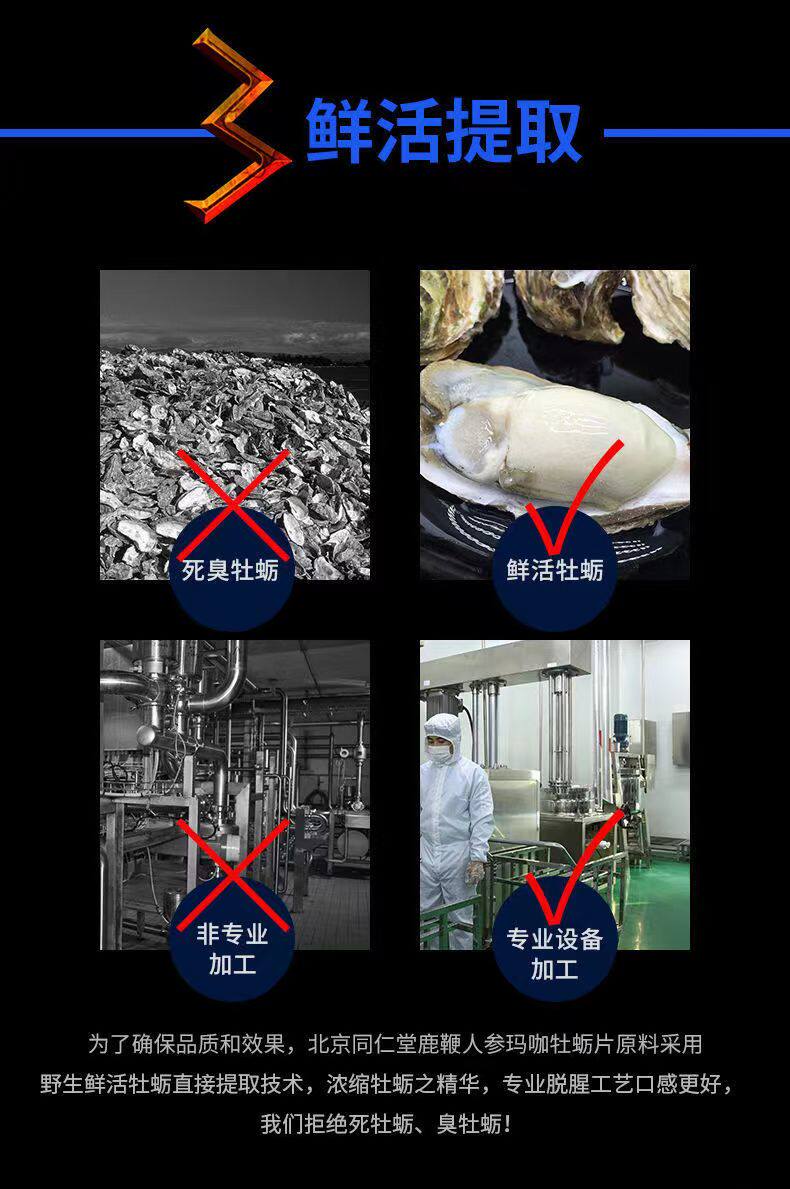 3 鲜活提取

死臭牡蛎

鲜活牡蛎

非专业加工

专业设备加工

为了确保品质和效果，北京同仁堂鹿鞭人参玛咖牡蛎片原料采用野生鲜活牡蛎直接提取技术，浓缩牡蛎之精华，专业脱腥工艺口感更好，我们拒绝死牡蛎、臭牡蛎！