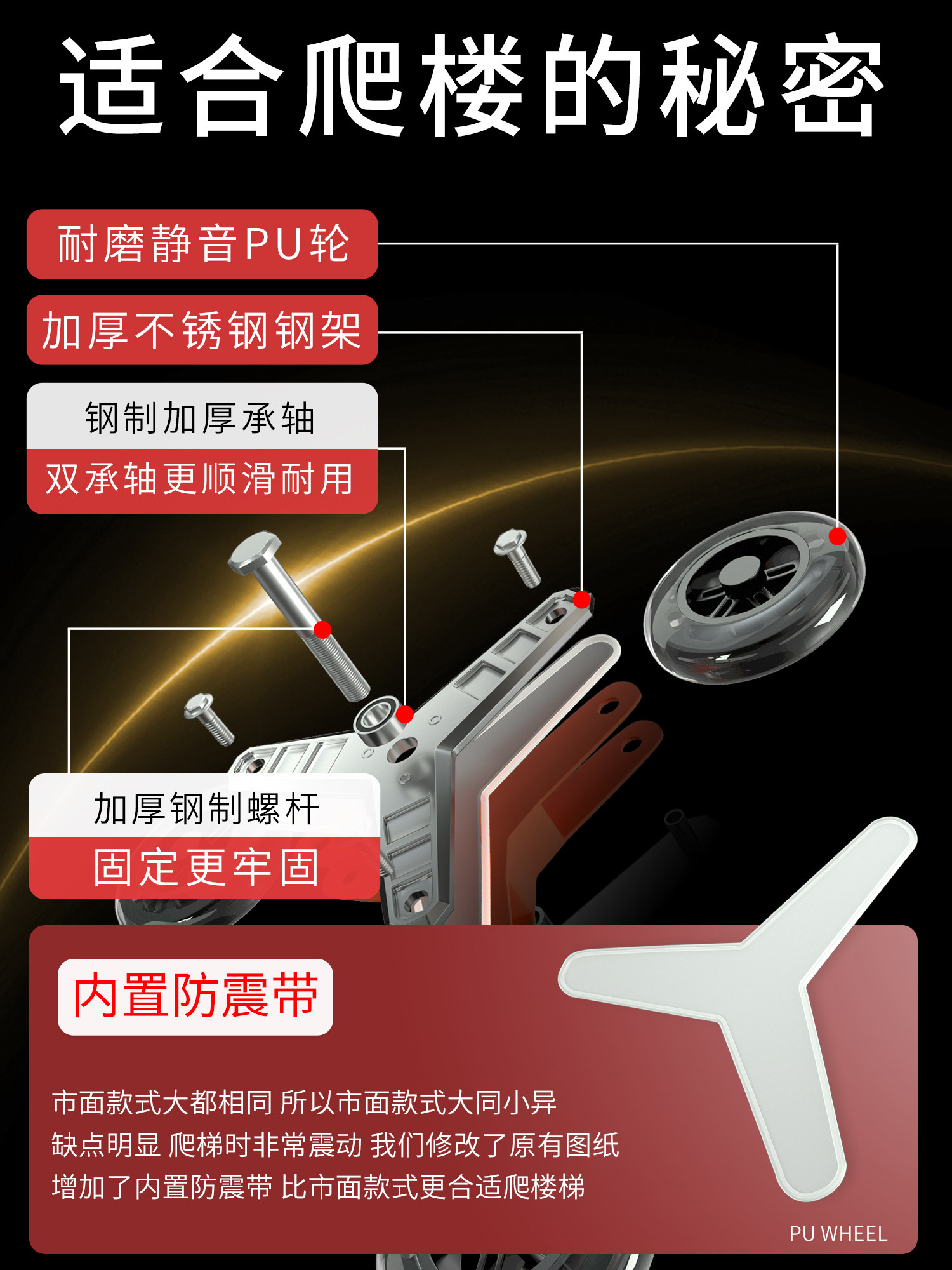 适合爬楼的秘密

耐磨静音PU轮

加厚不锈钢钢架

钢制加厚承轴

双承轴更顺滑耐用

加厚钢制螺杆

固定更牢固

内置防震带

市面款式大都相同 所以市面款式大同小异
缺点明显 爬梯时非常震动 我们修改了原有图纸
增加了内置防震带 比市面款式更合适爬楼梯

PU WHEEL