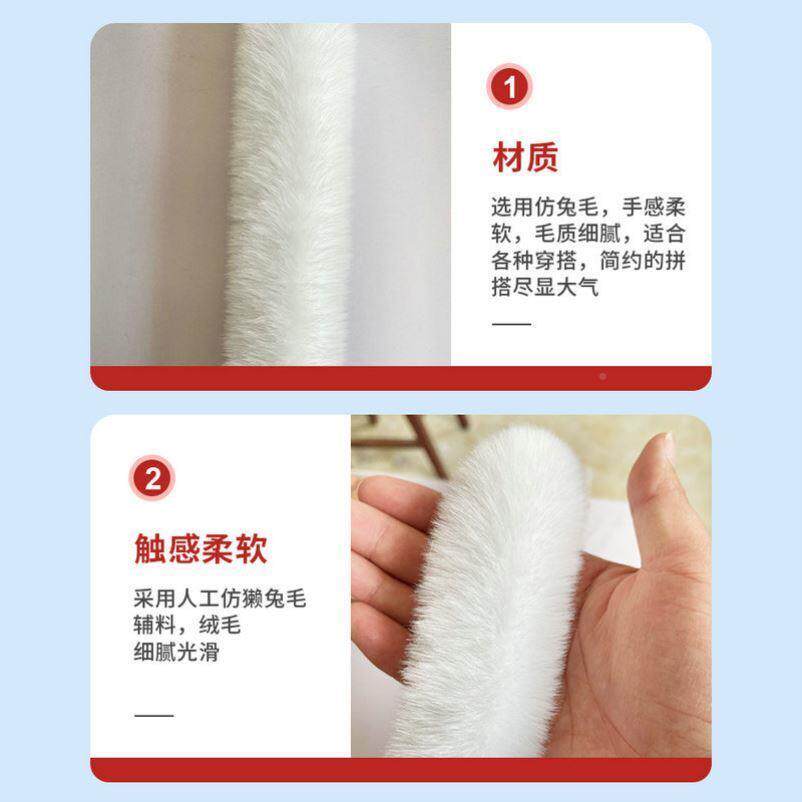 1

材质

选用仿兔毛，手感柔软，毛质细腻，适合各种穿搭，简约的拼搭尽显大气

2

触感柔软

采用人工仿獭兔毛辅料，绒毛细腻光滑