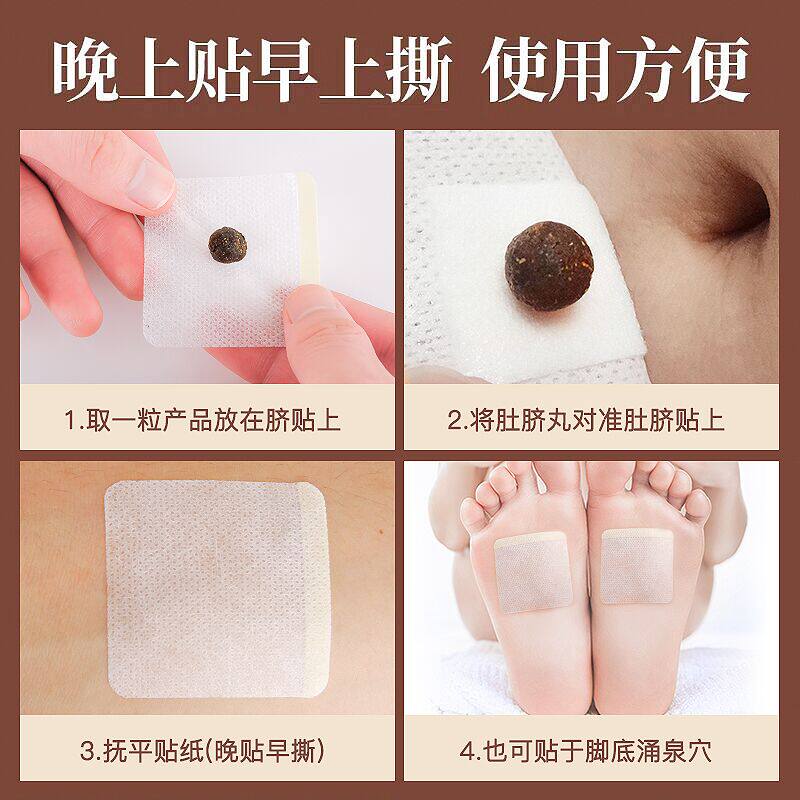 晚上贴早上撕 使用方便

1.取一粒产品放在脐贴上

2.将肚脐丸对准肚脐贴上

3.抚平贴纸(晚贴早撕)

4.也可贴于脚底涌泉穴