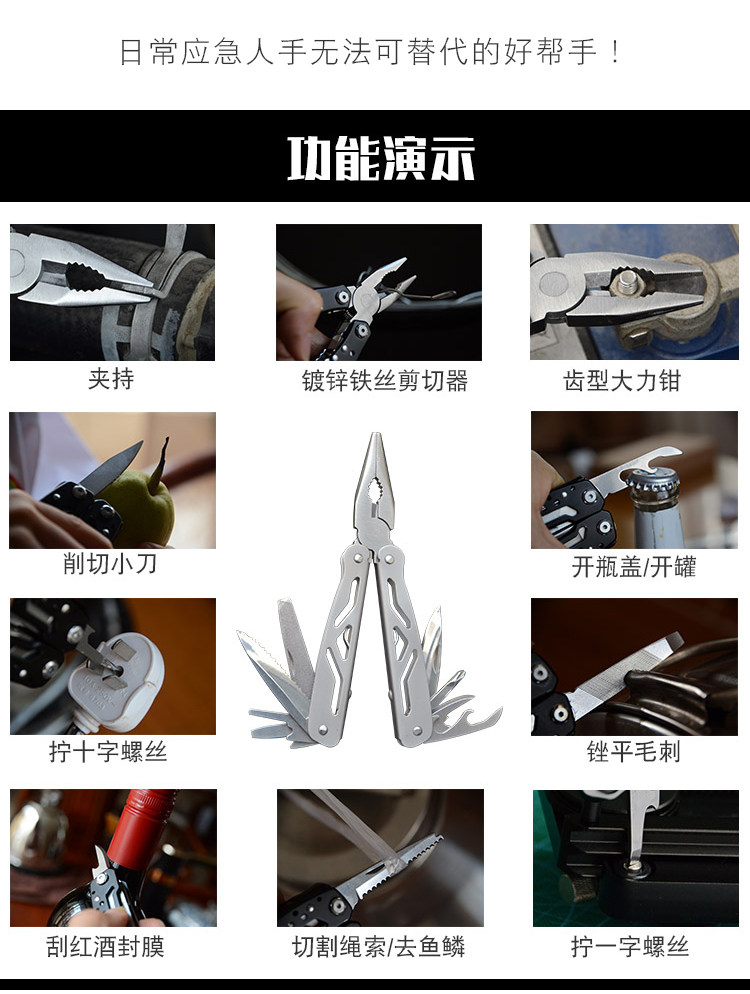 日常应急人手无法可替代的好帮手！

功能演示

夹持

镀锌铁丝剪切器

齿型大力钳

削切小刀

开瓶盖/开罐

拧十字螺丝

锉平毛刺

刮红酒封膜

切割绳索/去鱼鳞

拧一字螺丝