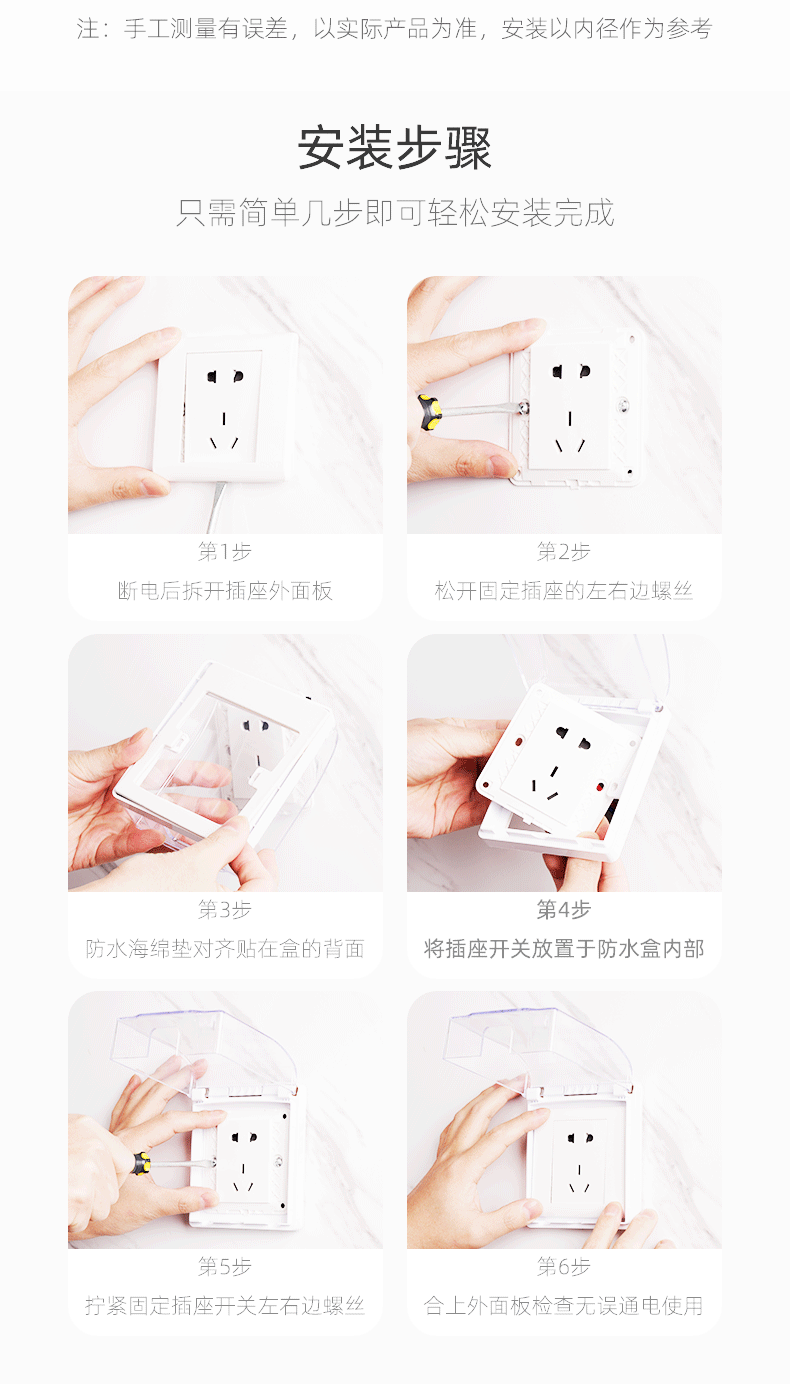 注：手工测量有误差，以实际产品为准，安装以内径作为参考

安装步骤

只需简单几步即可轻松安装完成

第1步

断电后拆开插座外面板

第2步

松开固定插座的左右边螺丝

第3步

防水海绵垫对齐贴在盒的背面

第4步

将插座开关放置于防水盒内部

第5步

拧紧固定插座开关左右边螺丝

第6步

合上外面板检查无误通电使用